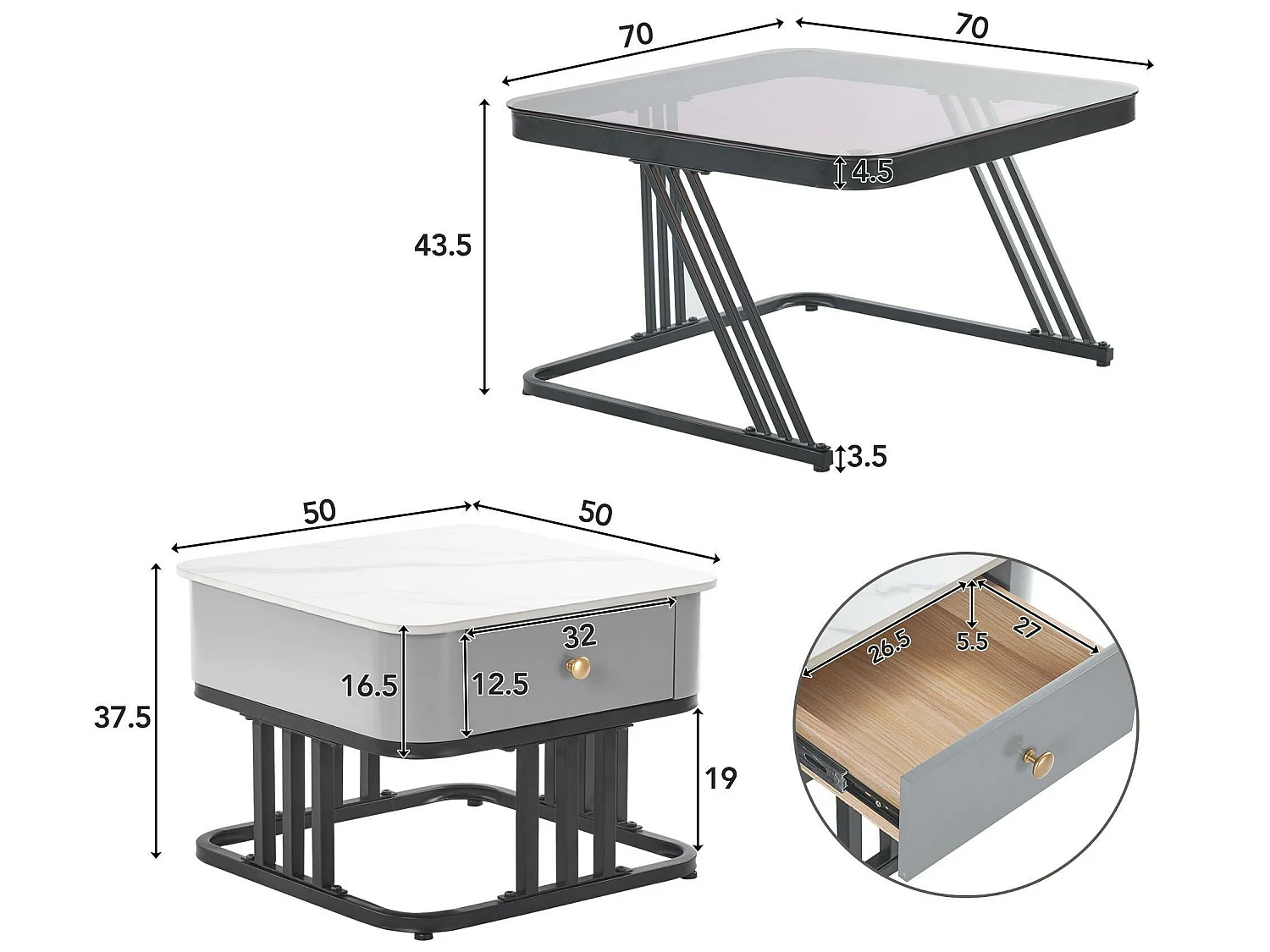 70
70
4.5
43.5
3.5
50
50
32
16.5
12.5
37.5
19
26.5
5.5
27