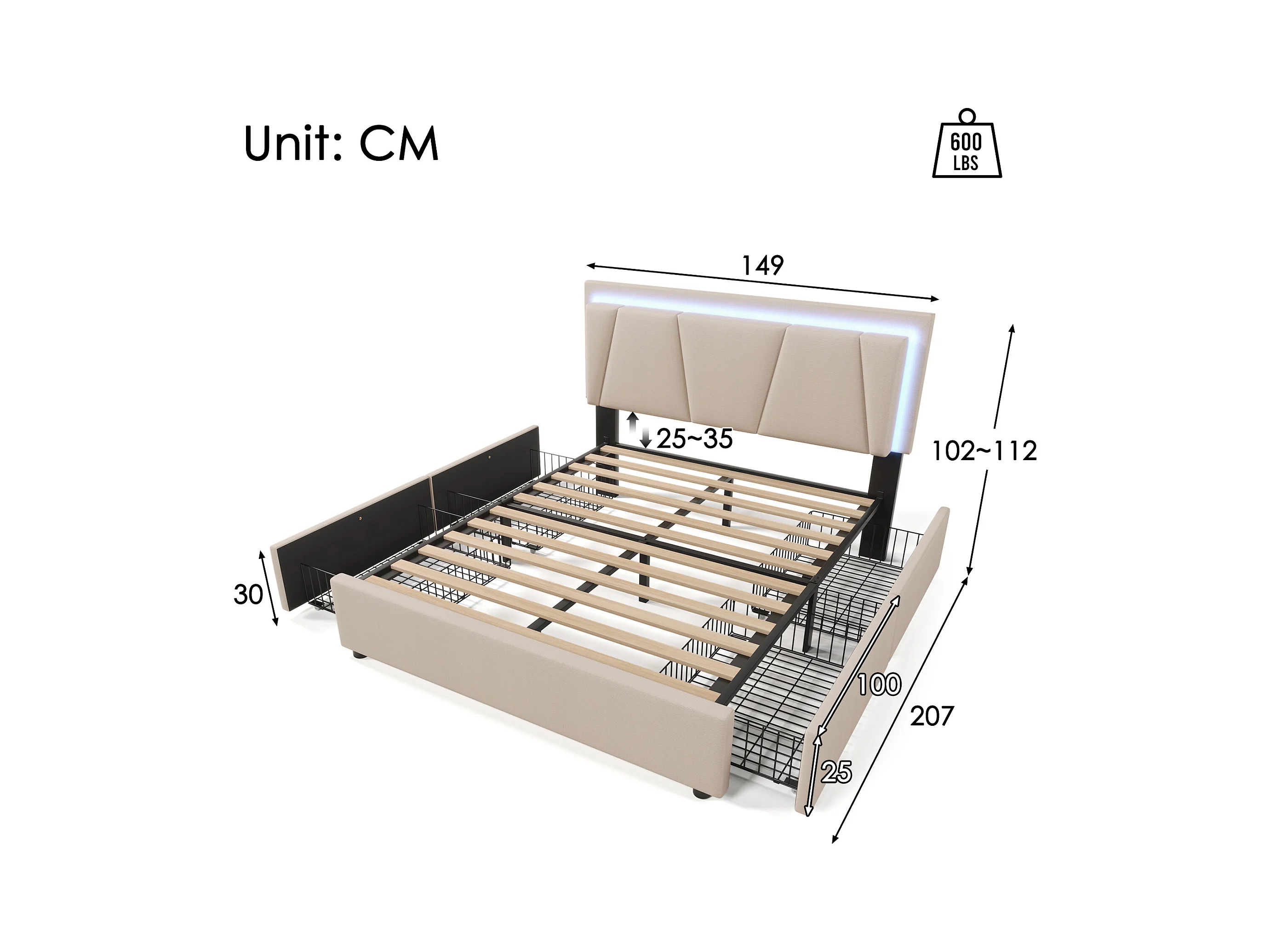 Unit: CM

600
LBS

149

25~35

102~112

30

100

207

25