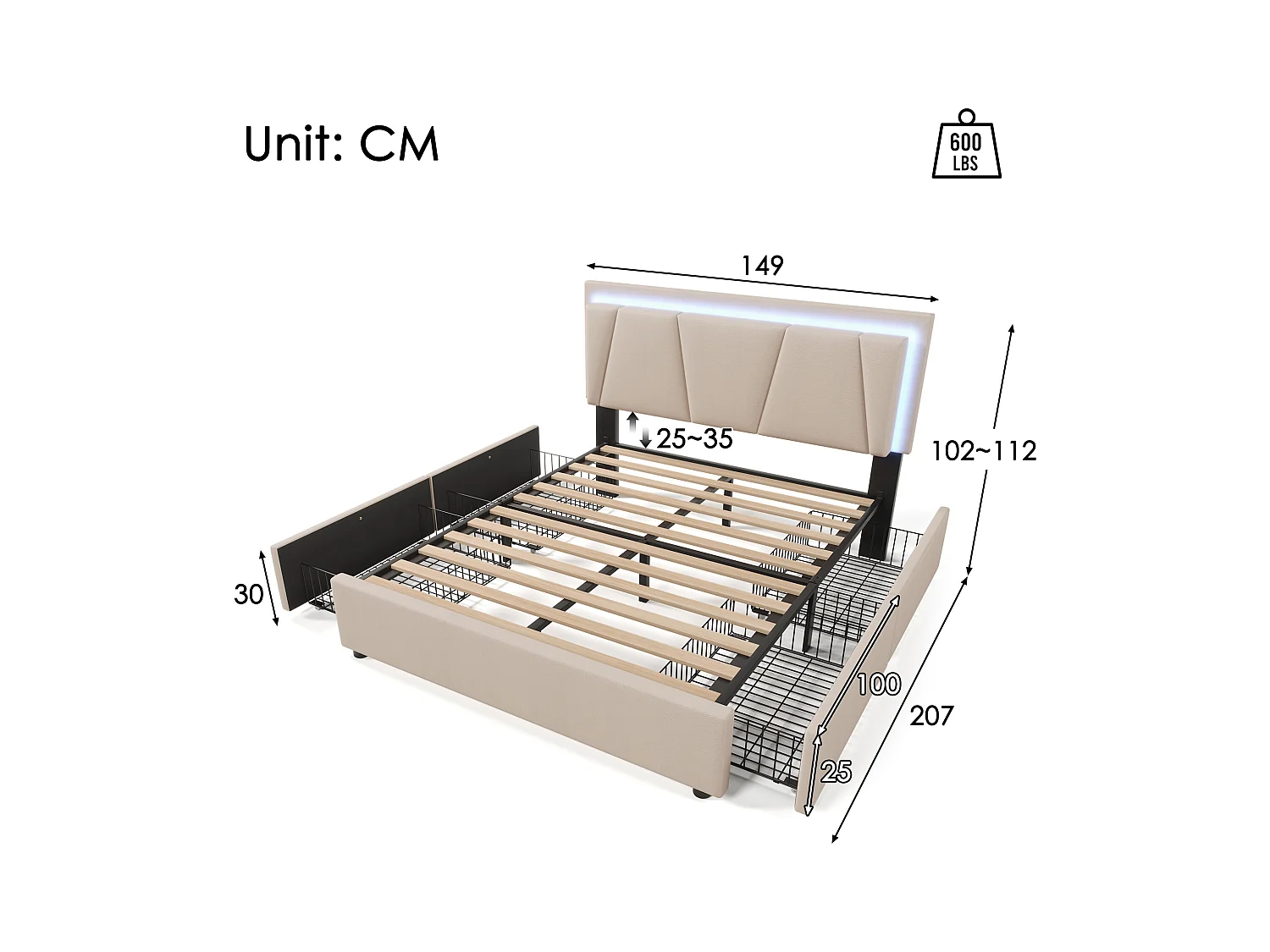 Unit: CM

600 LBS

149

25~35

102~112

30

100

207

25