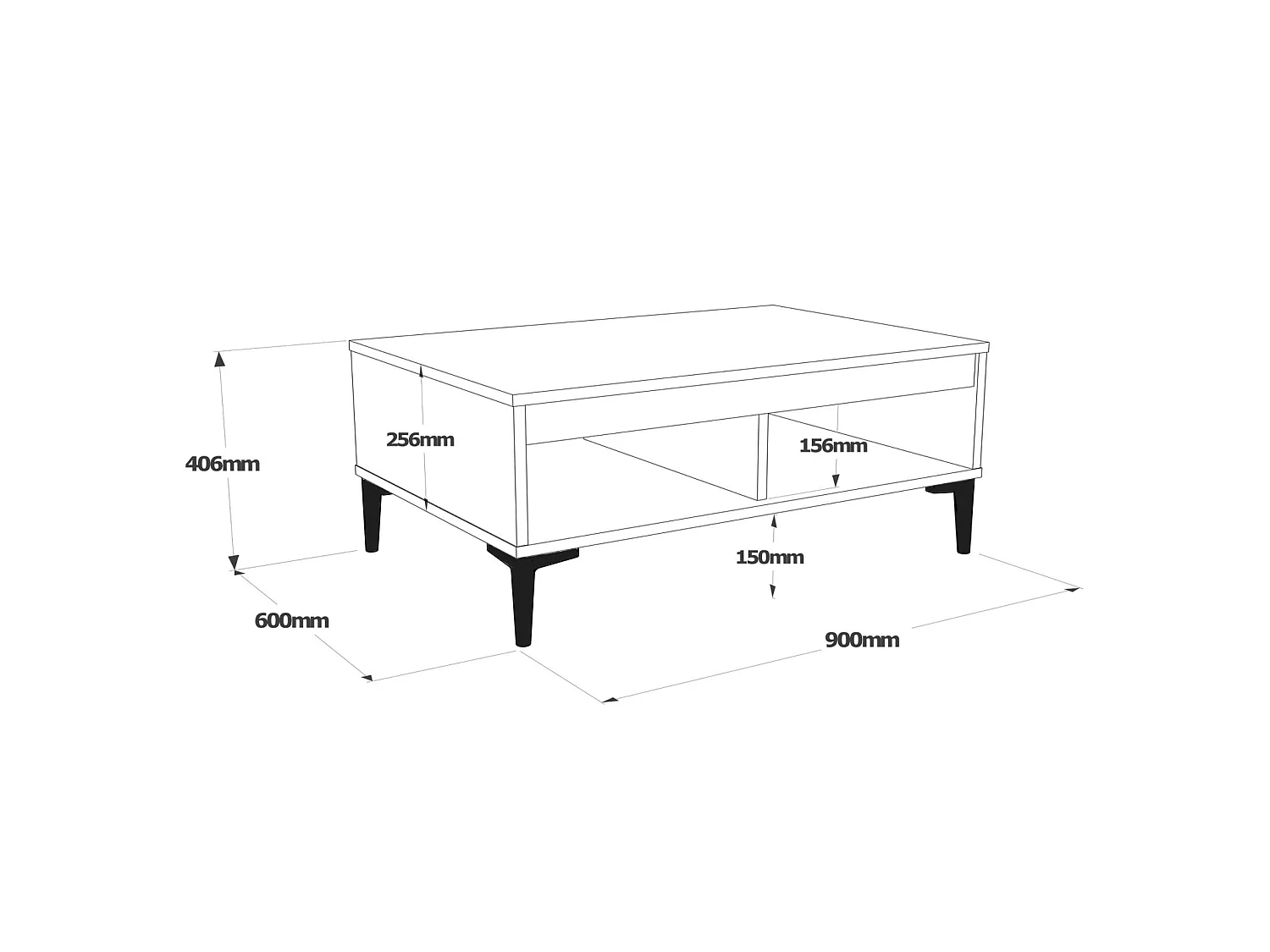 406mm
256mm
156mm
150mm
600mm
900mm