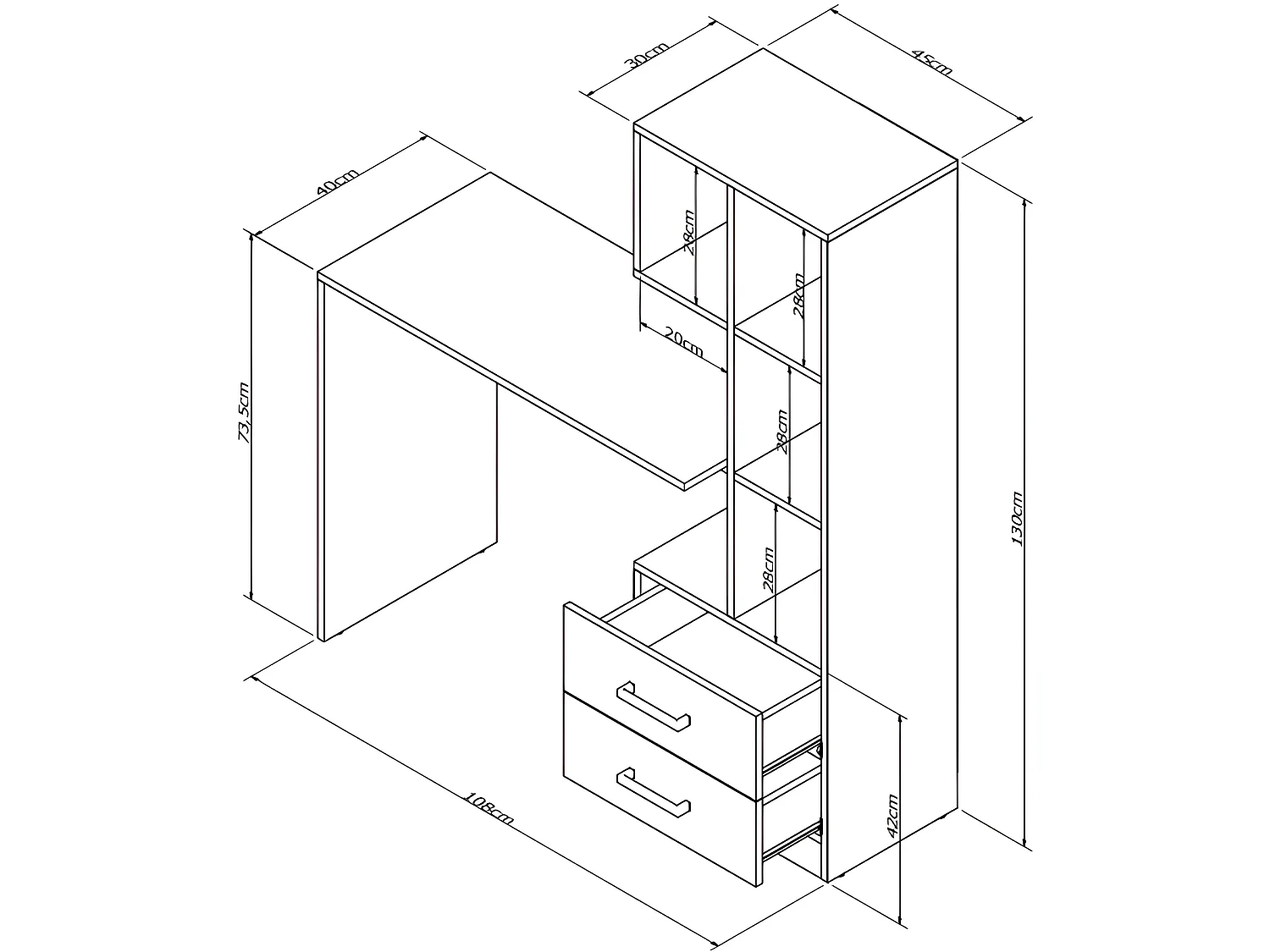 30cm
45cm
40cm
28cm
28cm
20cm
73,5cm
28cm
28cm
130cm
42cm
108cm