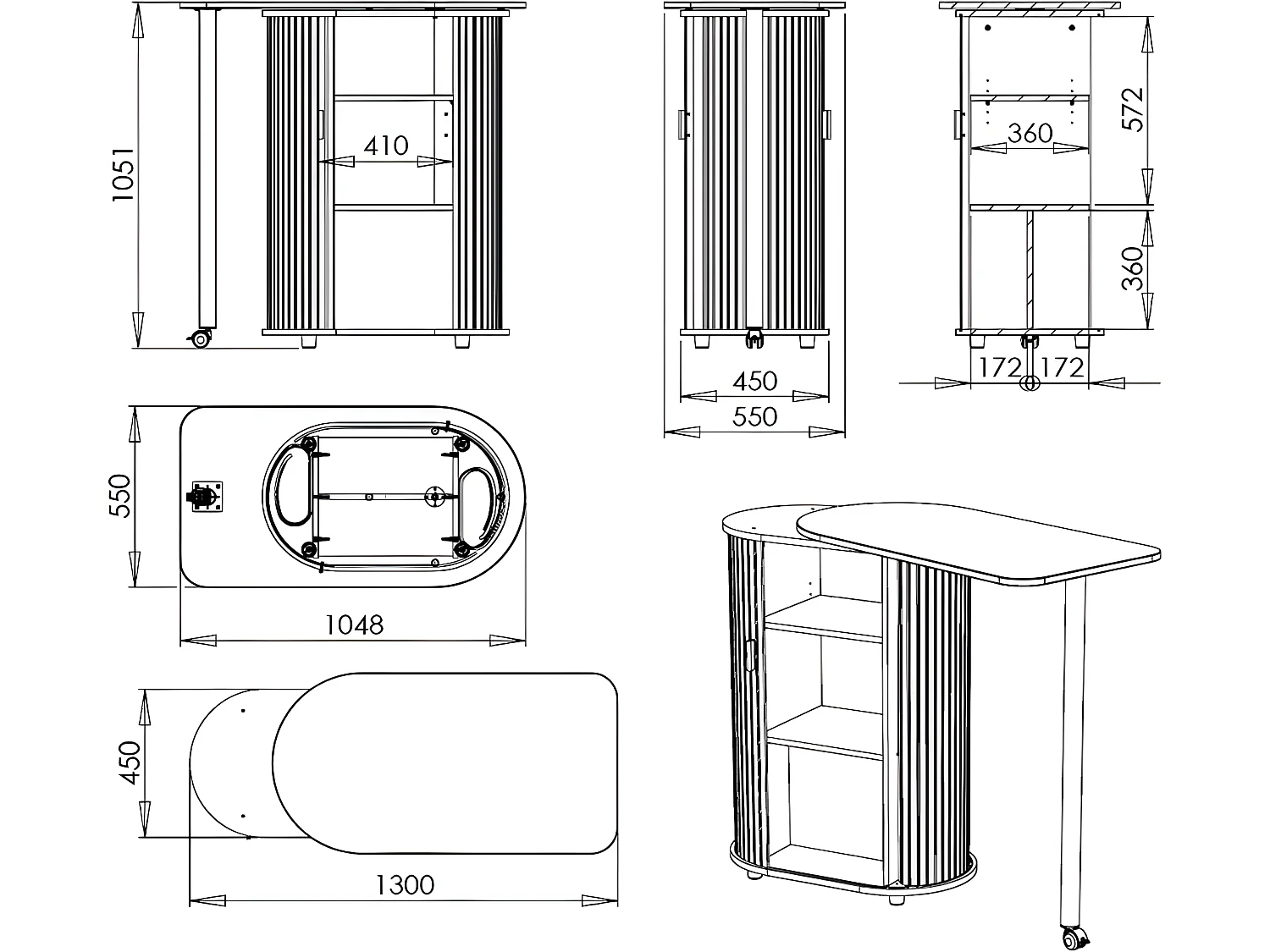 1051

410

450

550

360

572

360

172 172

550

1048

450

1300