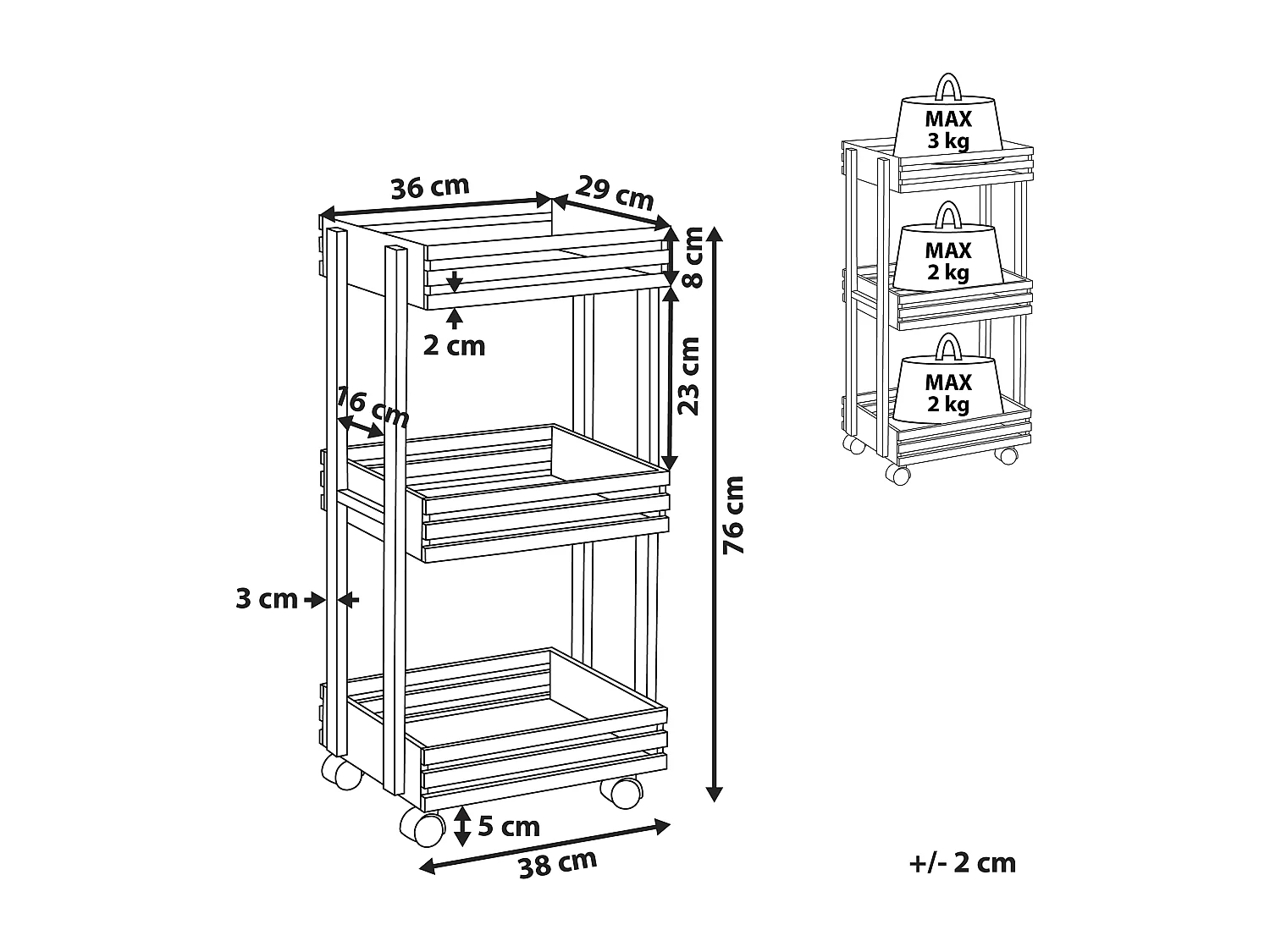 36 cm
29 cm
8 cm
2 cm
23 cm
16 cm
76 cm
3 cm
5 cm
38 cm

MAX
3 kg
MAX
2 kg
MAX
2 kg

+/- 2 cm