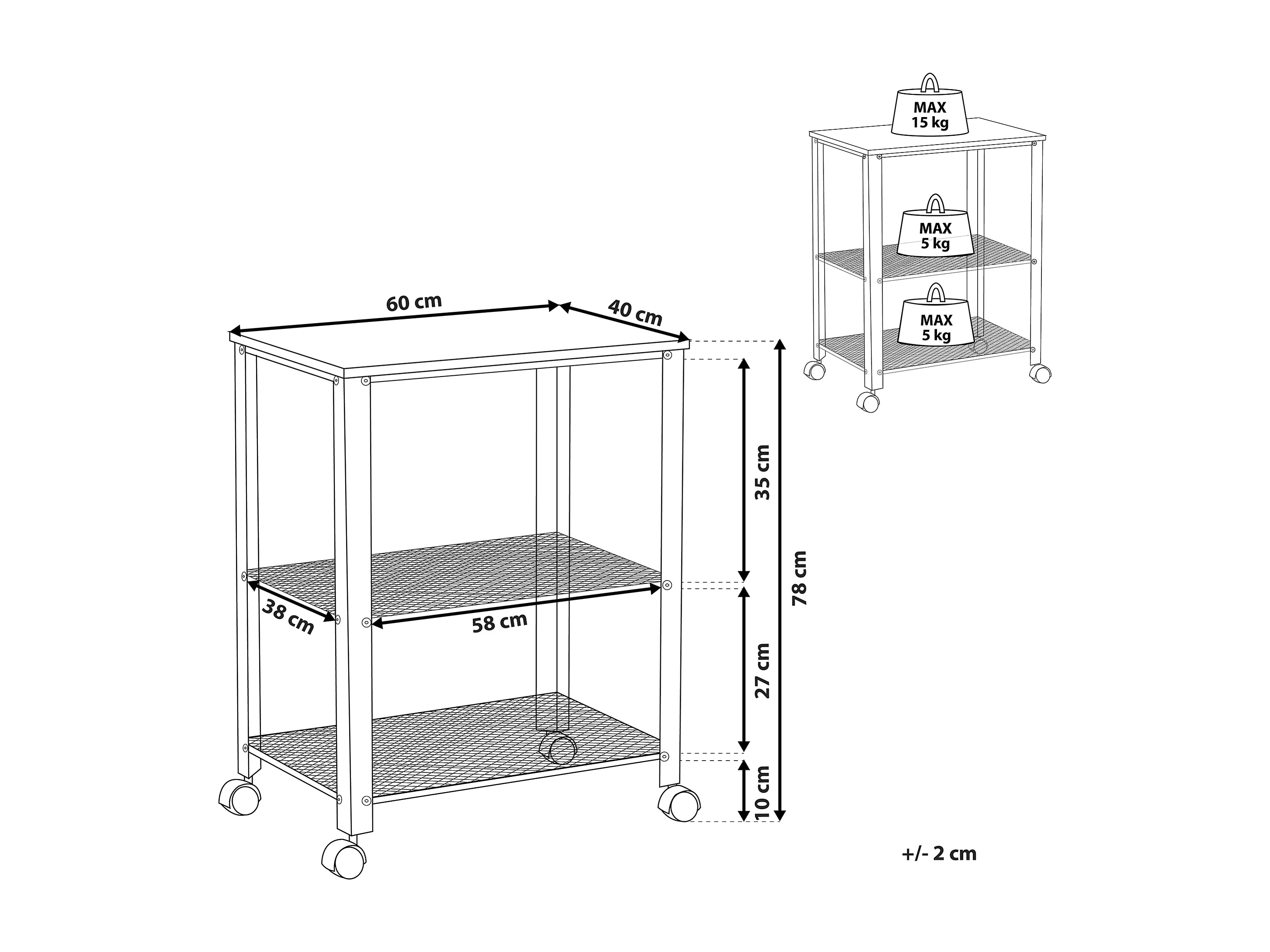 MAX
15 kg

MAX
5 kg

MAX
5 kg

60 cm

40 cm

35 cm

78 cm

38 cm

58 cm

27 cm

10 cm

+/- 2 cm