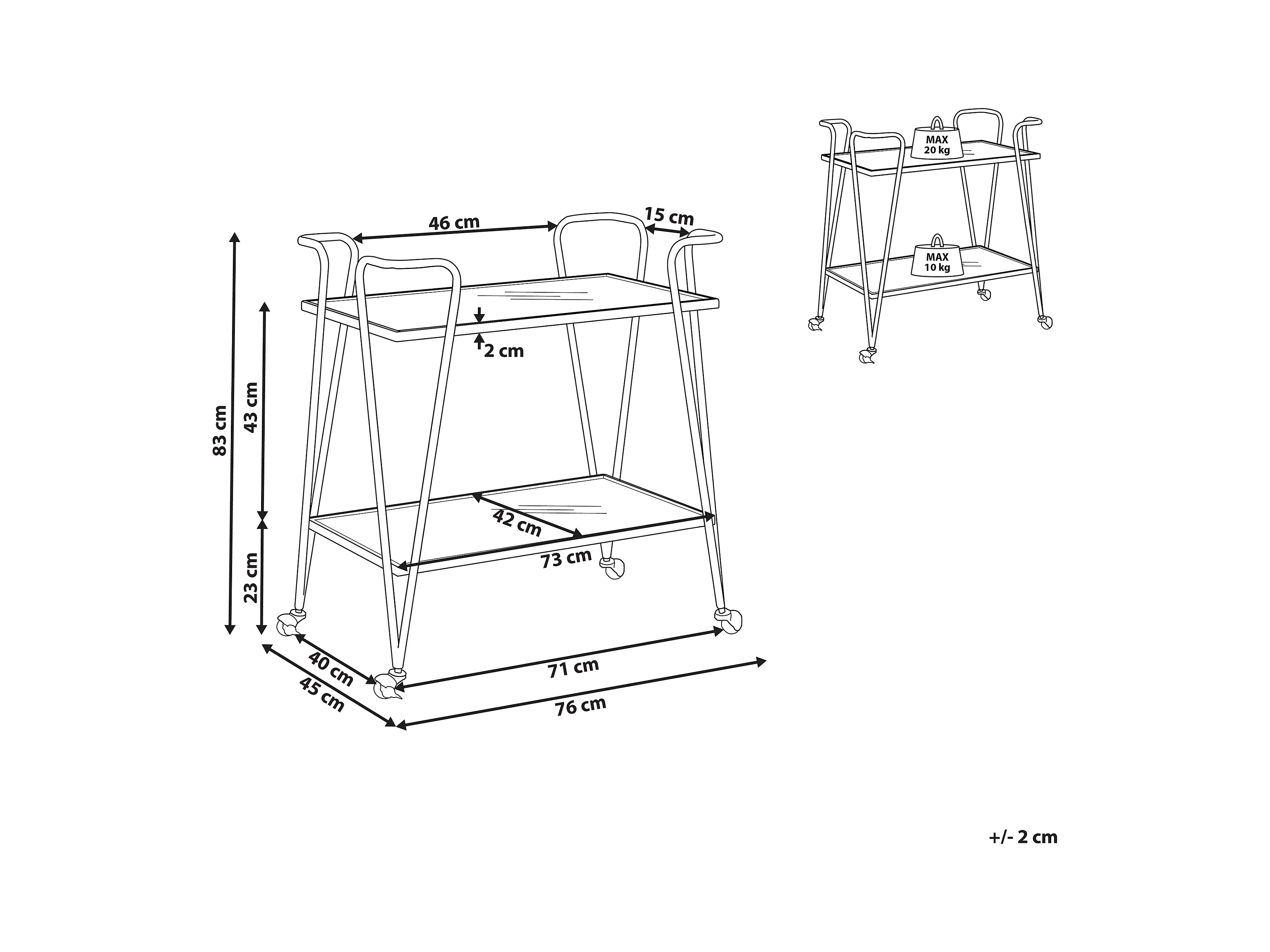 46 cm
15 cm
2 cm
83 cm
43 cm
23 cm
42 cm
73 cm
40 cm
45 cm
71 cm
76 cm

MAX
20 kg

MAX
10 kg

+/- 2 cm