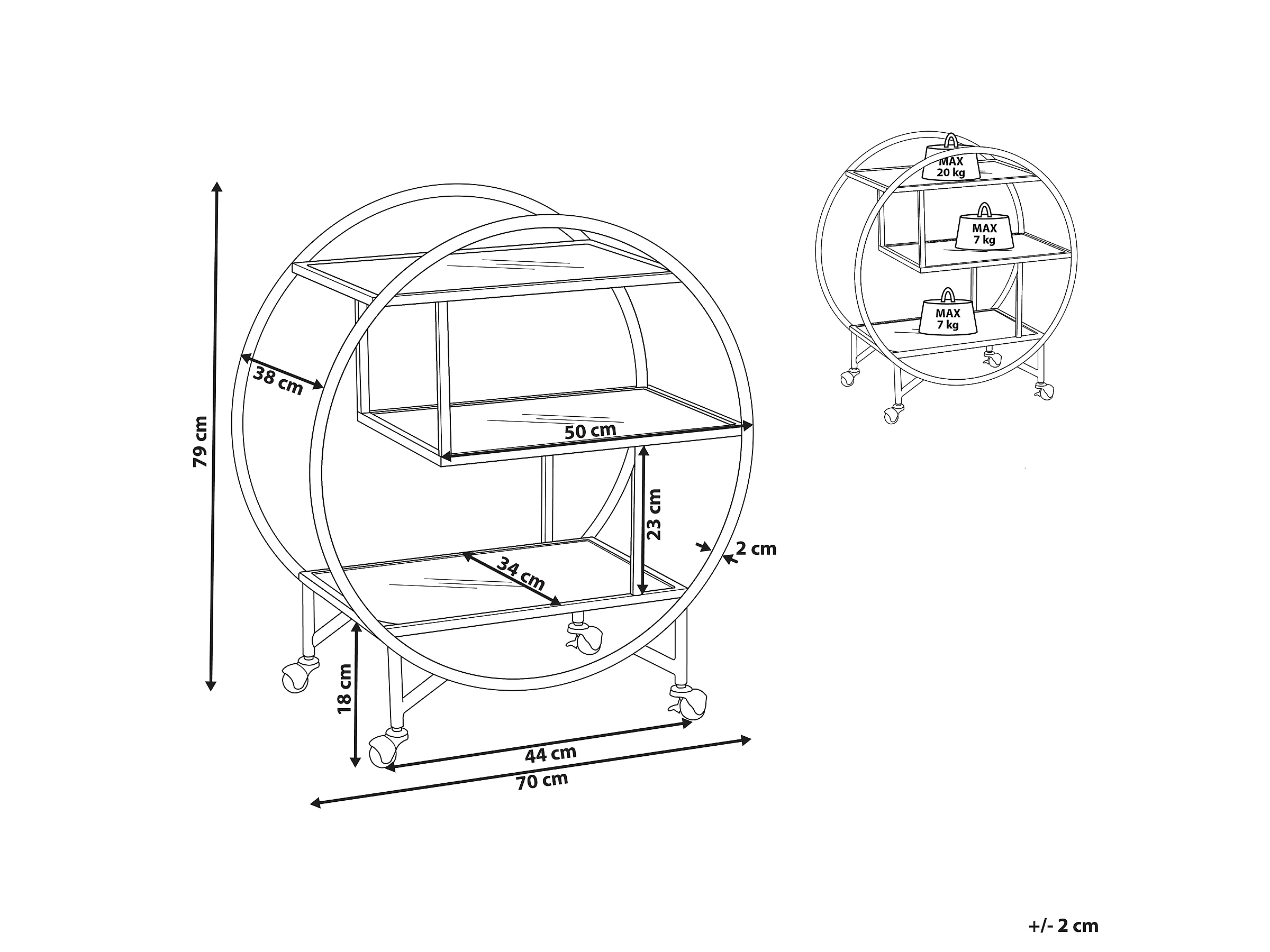 79 cm

38 cm

50 cm

23 cm

2 cm

34 cm

18 cm

44 cm

70 cm

MAX
20 kg

MAX
7 kg

MAX
7 kg

+/- 2 cm