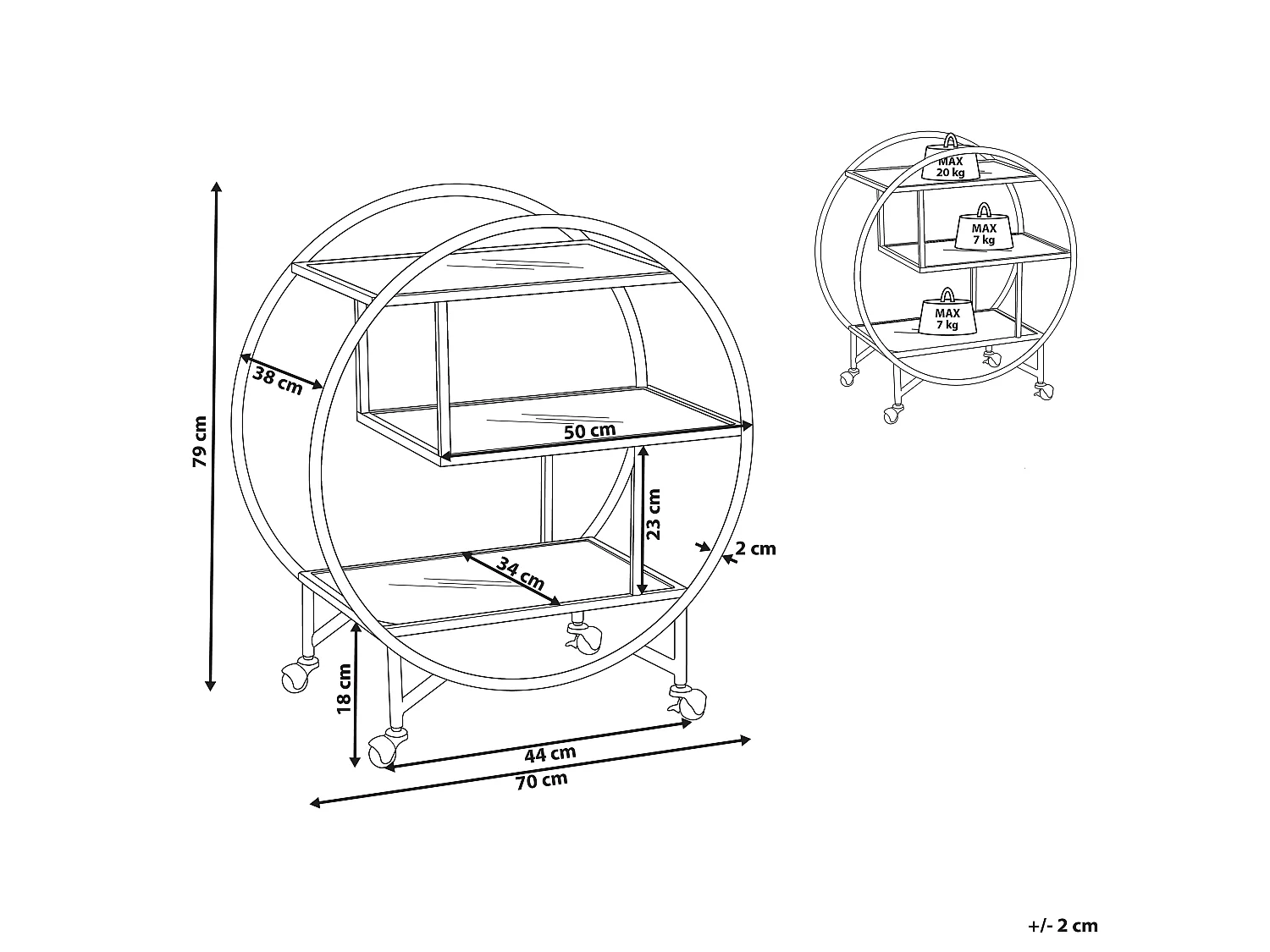 79 cm

38 cm

50 cm

23 cm

2 cm

34 cm

18 cm

44 cm

70 cm

MAX
20 kg

MAX
7 kg

MAX
7 kg

+/- 2 cm