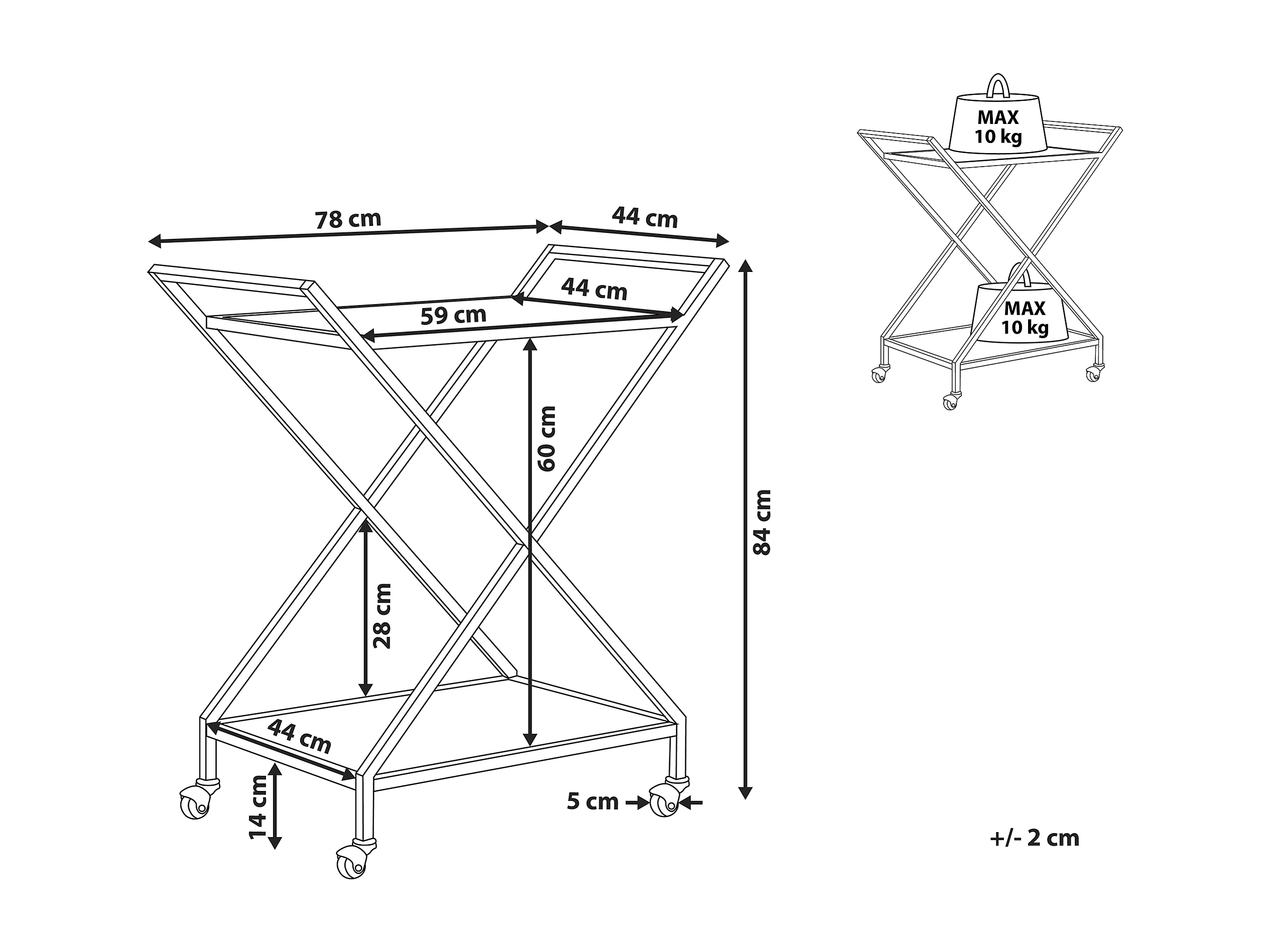 78 cm
44 cm
44 cm
59 cm
60 cm
84 cm
28 cm
44 cm
14 cm
5 cm
MAX
10 kg
MAX
10 kg
+/- 2 cm