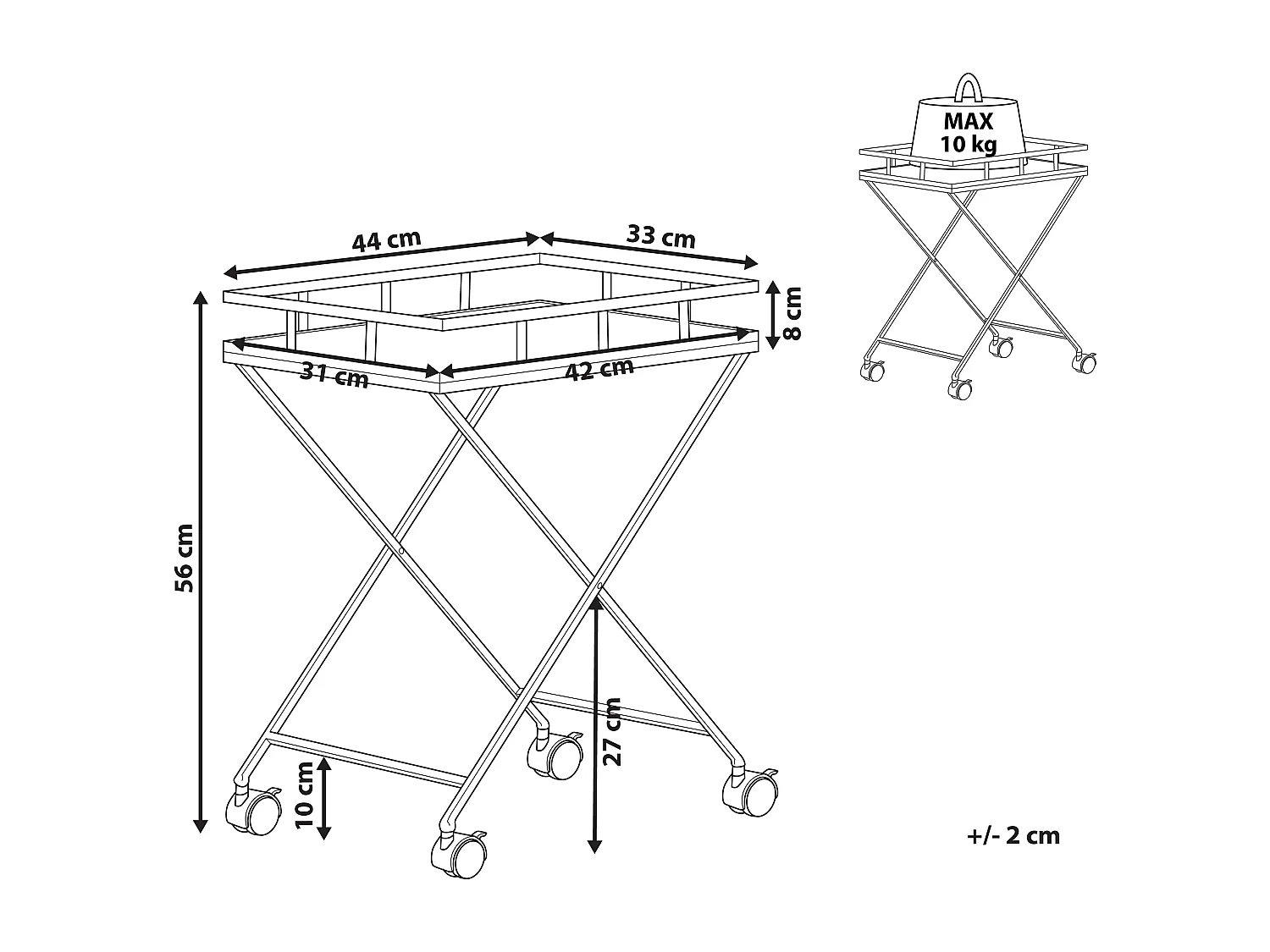 44 cm
33 cm
8 cm
31 cm
42 cm
56 cm
27 cm
10 cm
MAX
10 kg
+/- 2 cm