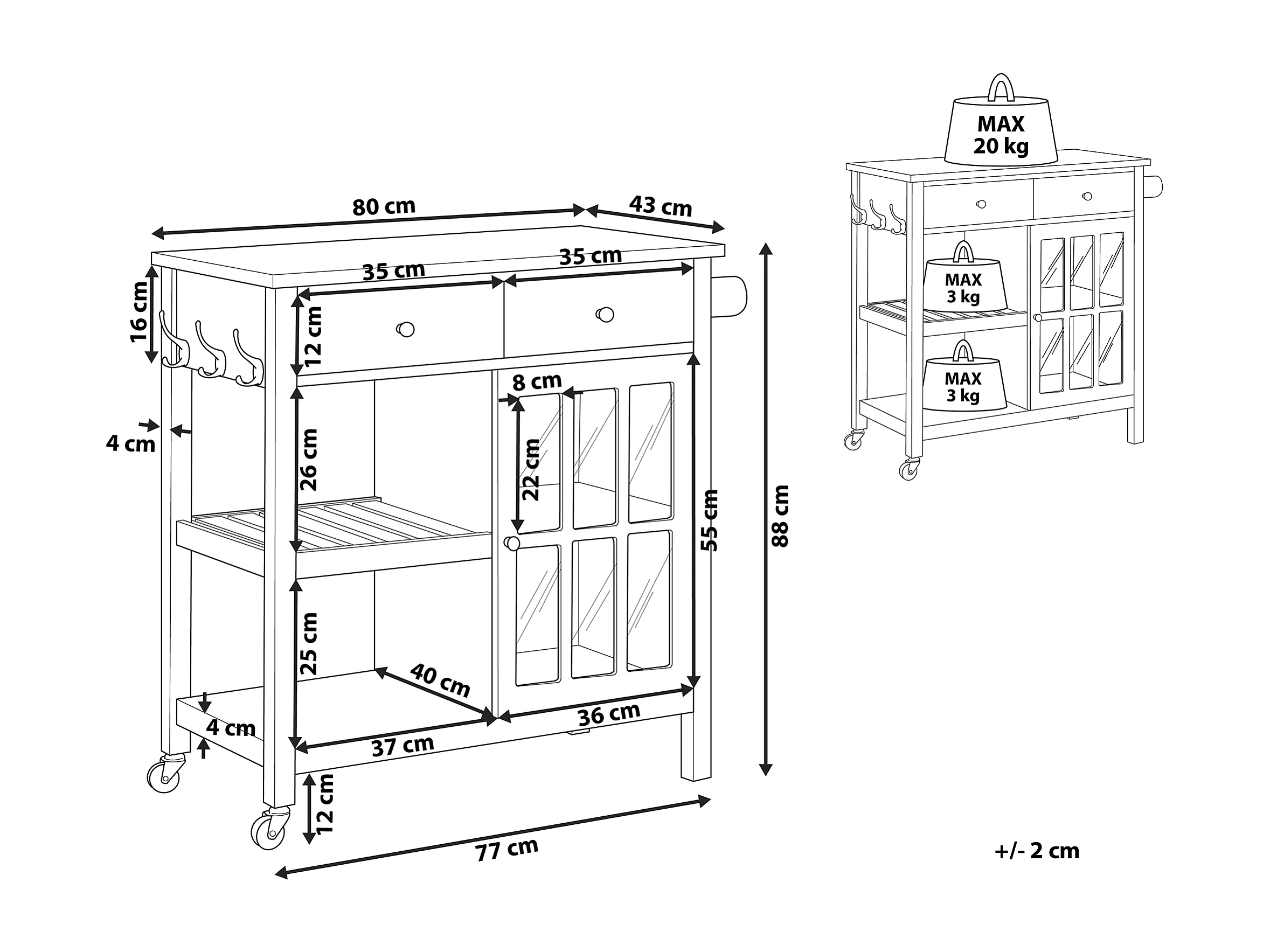 80 cm
43 cm
35 cm
35 cm
16 cm
12 cm
8 cm
4 cm
26 cm
22 cm
55 cm
88 cm
25 cm
40 cm
36 cm
4 cm
37 cm
12 cm
77 cm

MAX
20 kg
MAX
3 kg
MAX
3 kg

+/- 2 cm