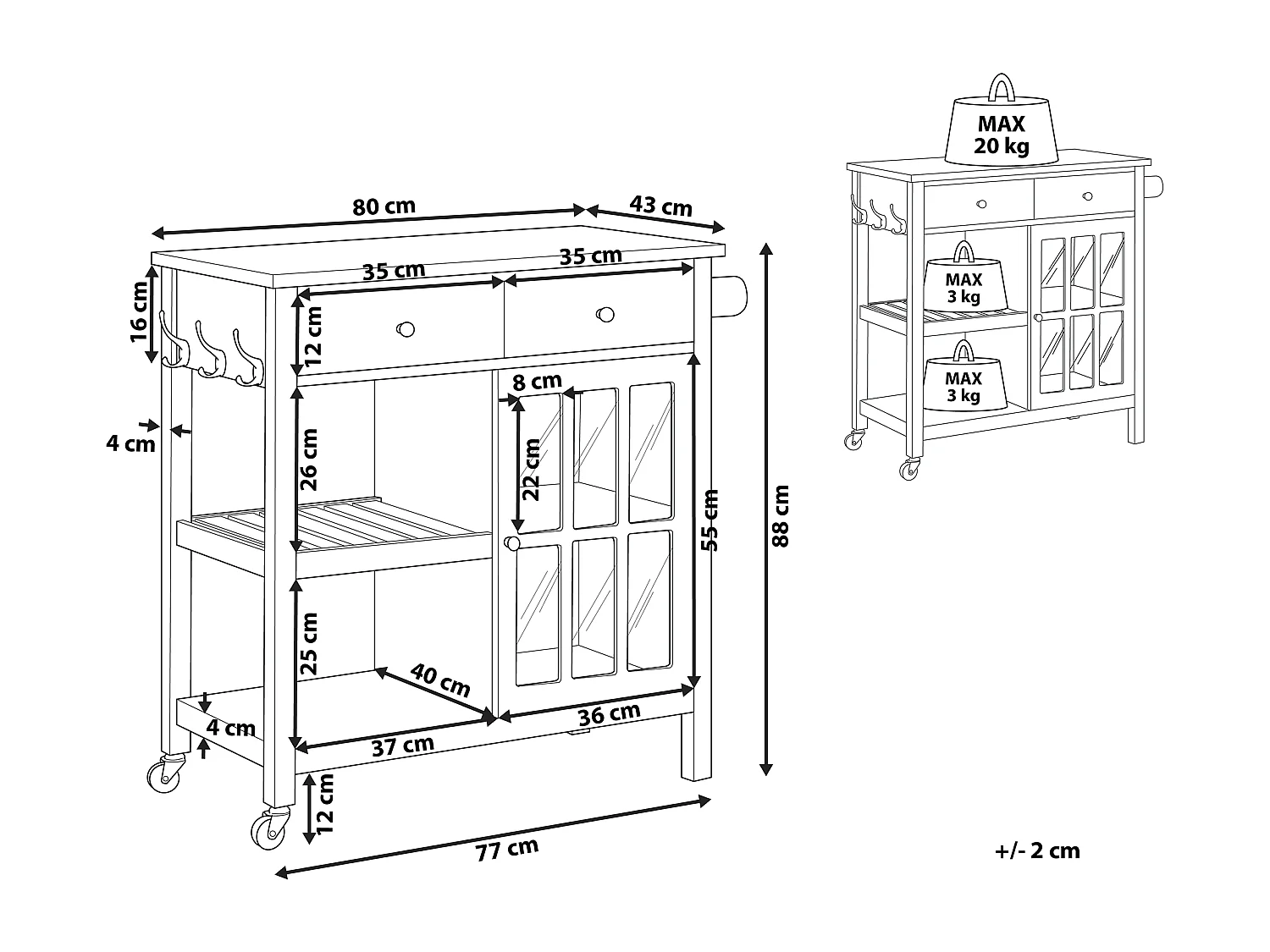 80 cm
43 cm
35 cm
35 cm
16 cm
12 cm
8 cm
4 cm
26 cm
22 cm
55 cm
88 cm
25 cm
40 cm
36 cm
4 cm
37 cm
12 cm
77 cm
MAX
20 kg
MAX
3 kg
MAX
3 kg
+/- 2 cm