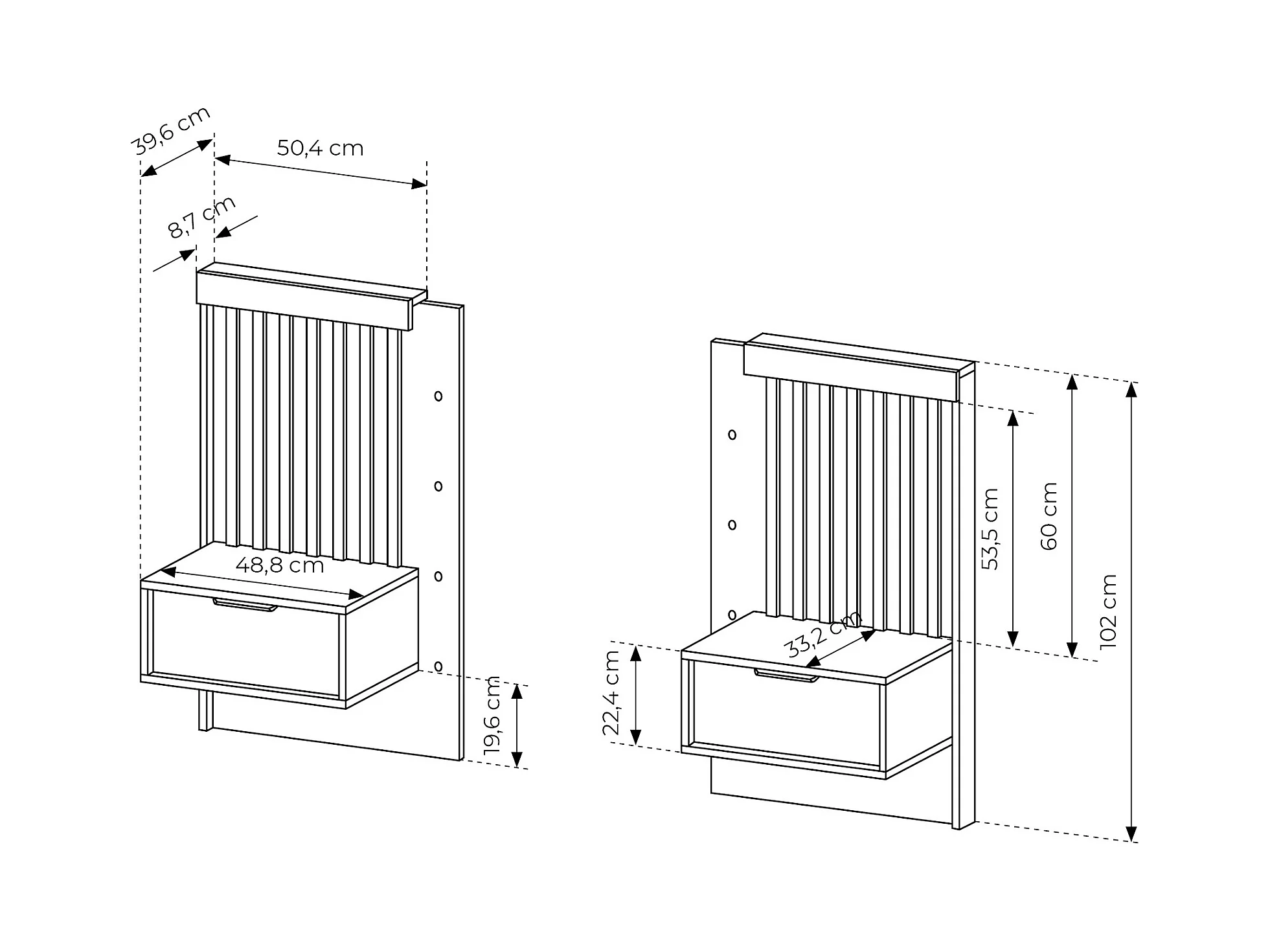 39,6 cm
50,4 cm
8,7 cm
48,8 cm
19,6 cm
53,5 cm
60 cm
102 cm
33,2 cm
22,4 cm