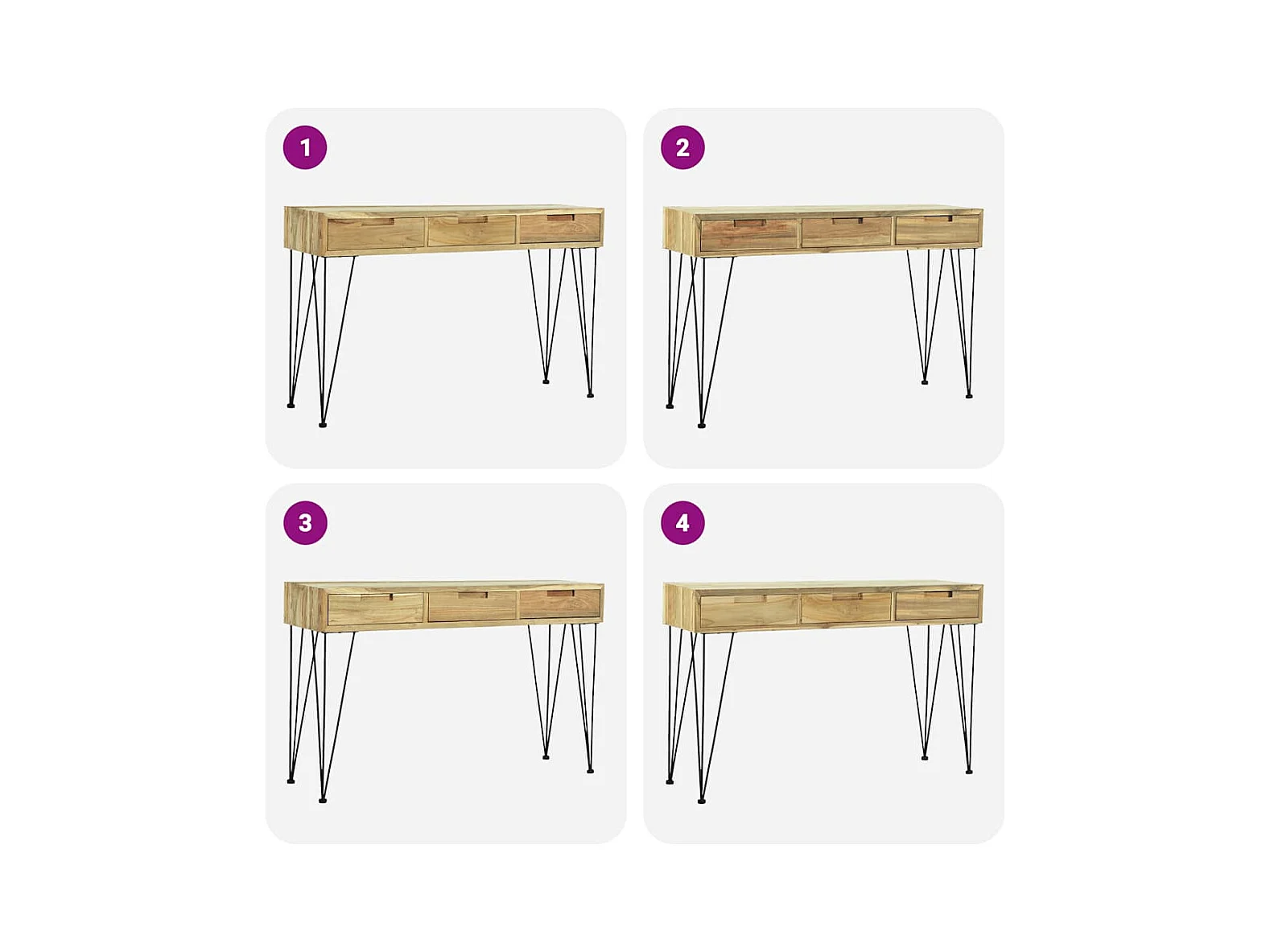 1

2

3

4