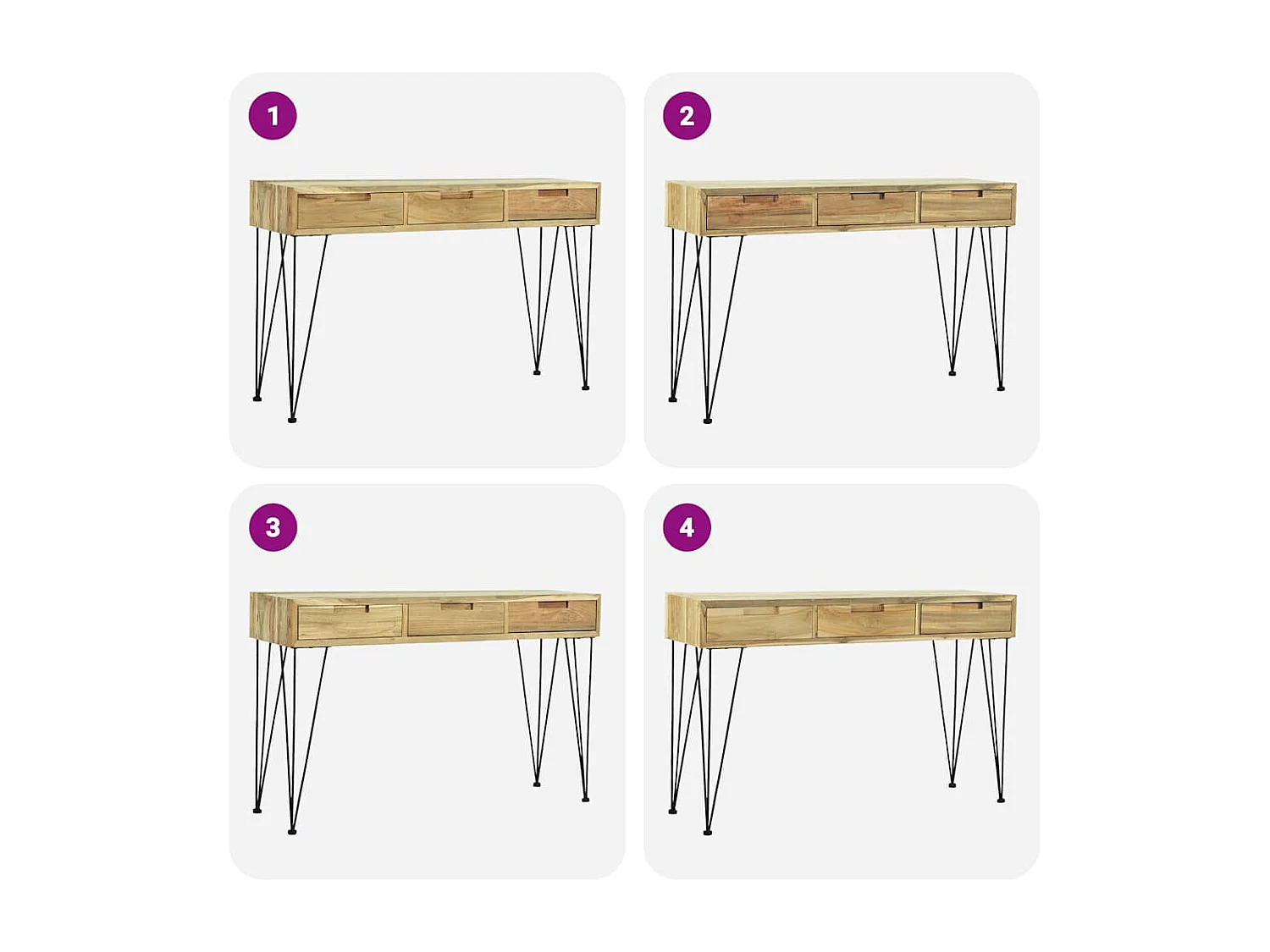 1

2

3

4