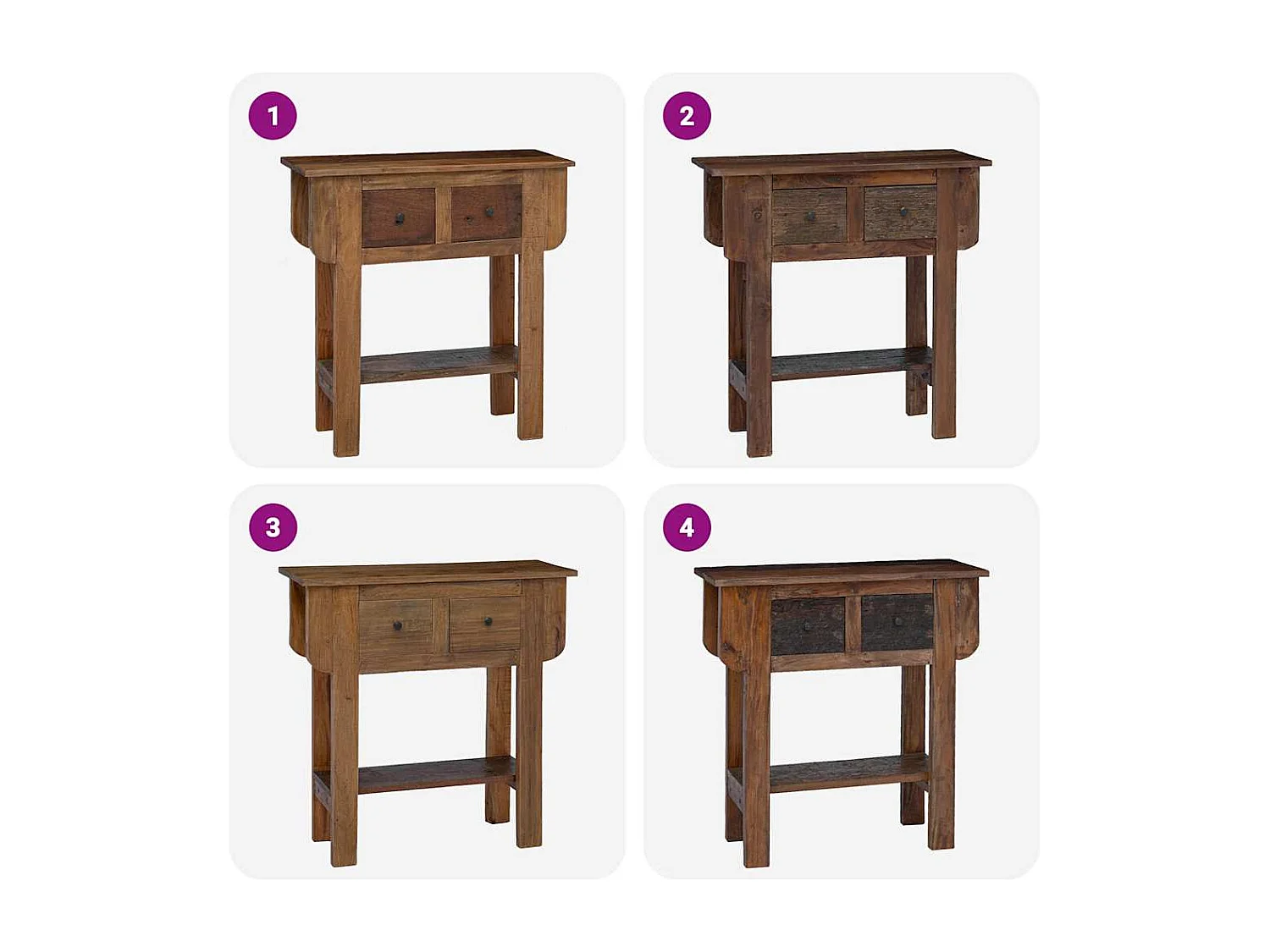 1

2

3

4