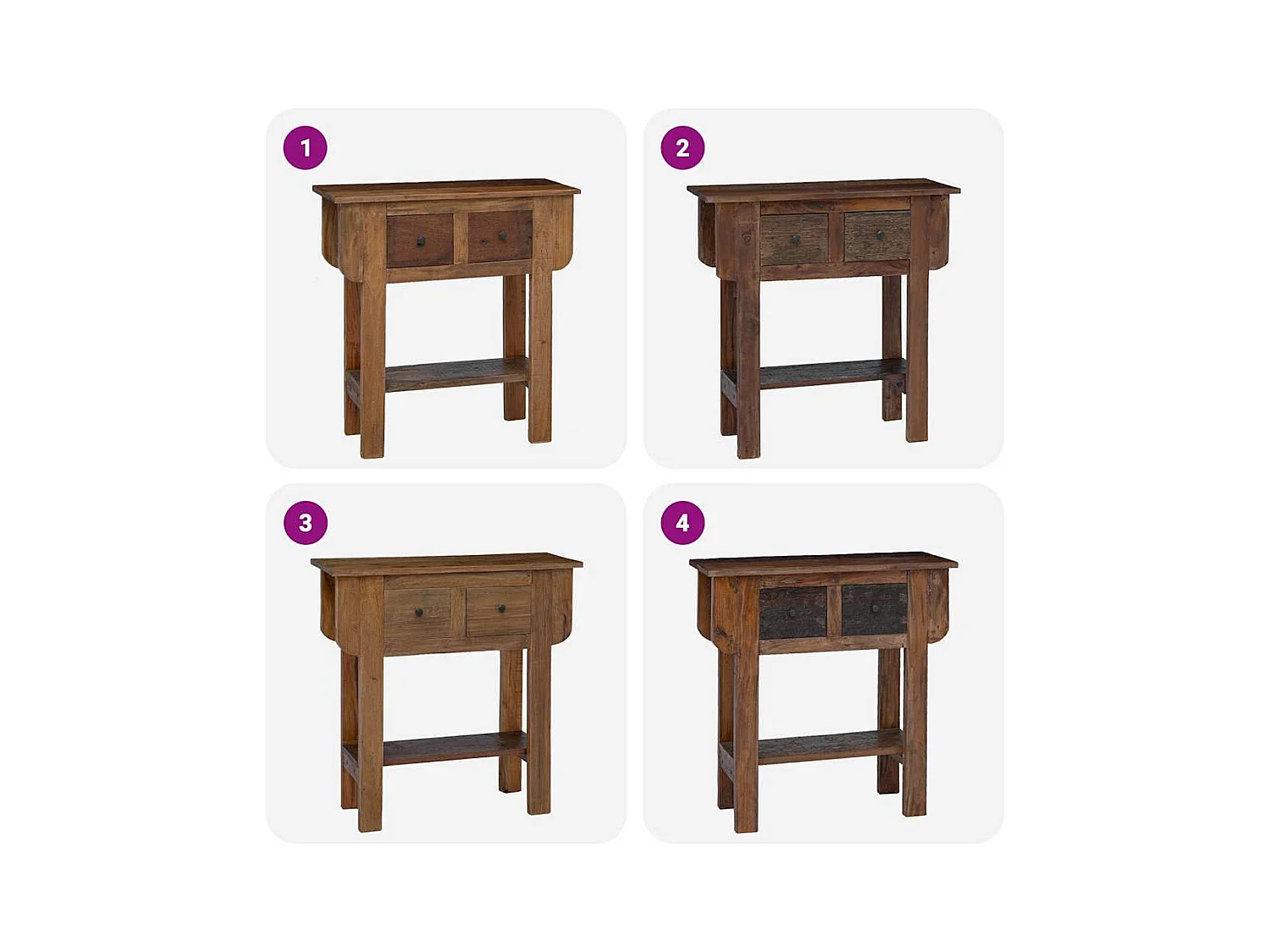 1

2

3

4