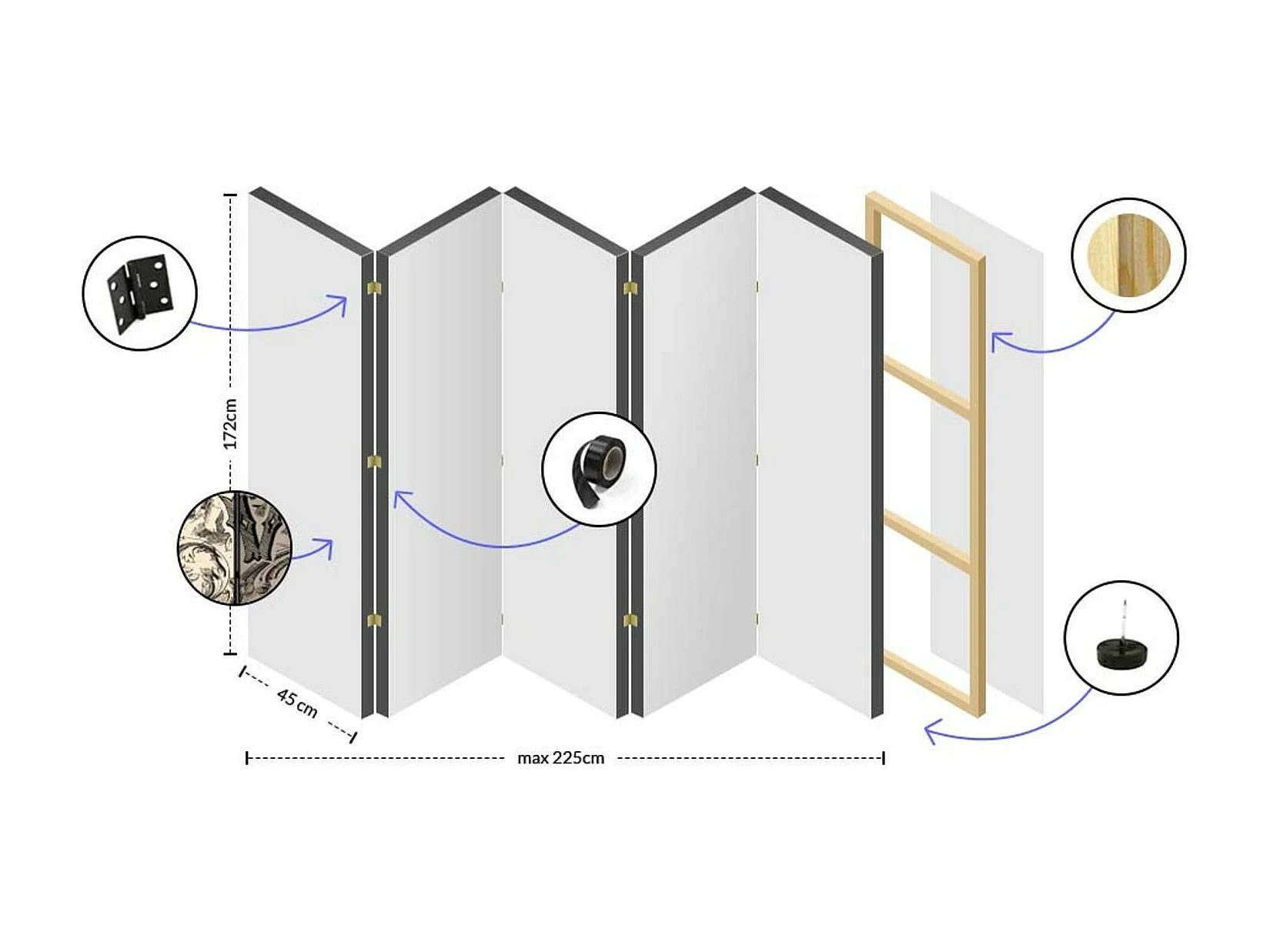 172cm

45 cm

max 225cm