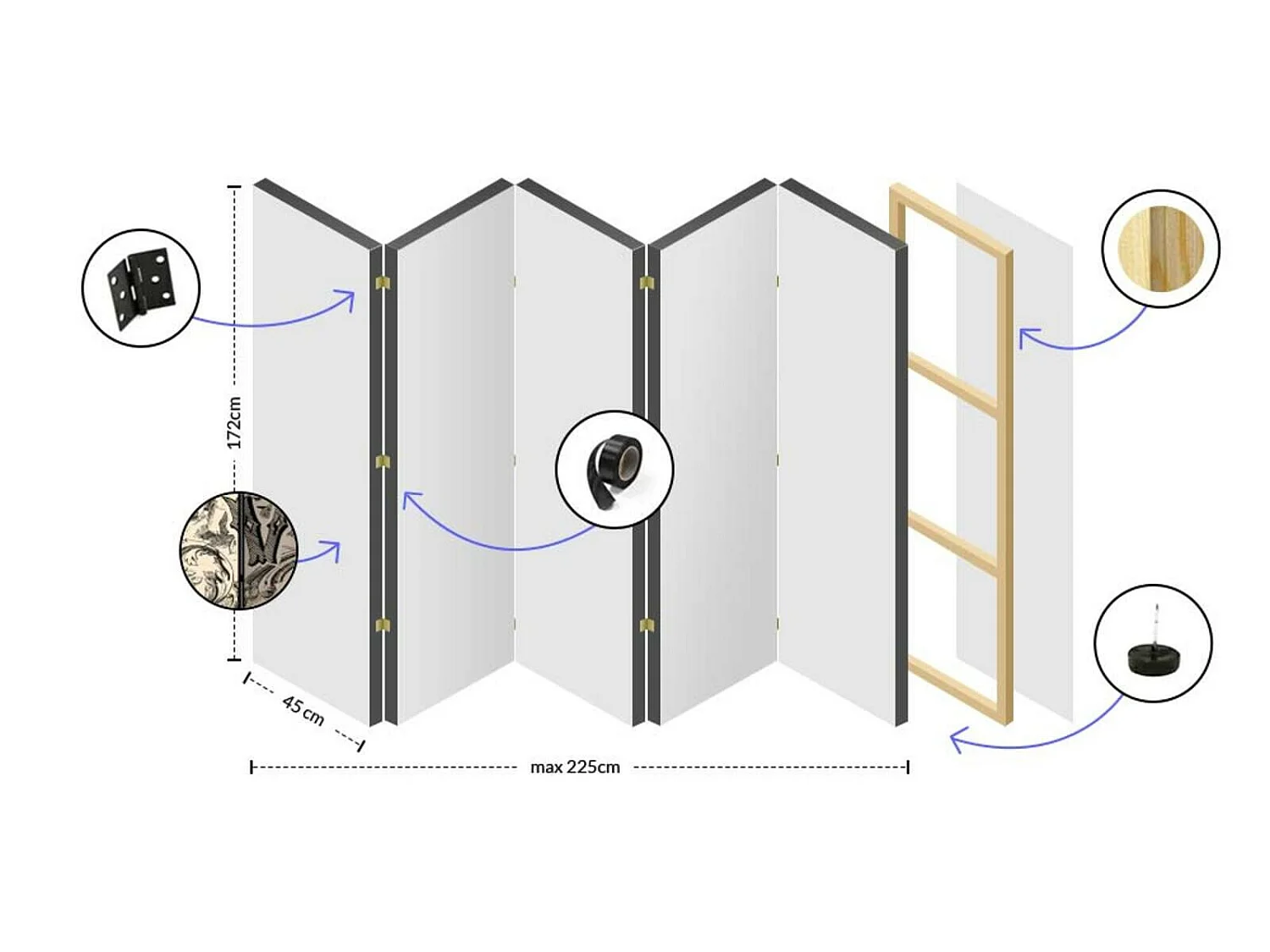 172cm

45 cm

max 225cm