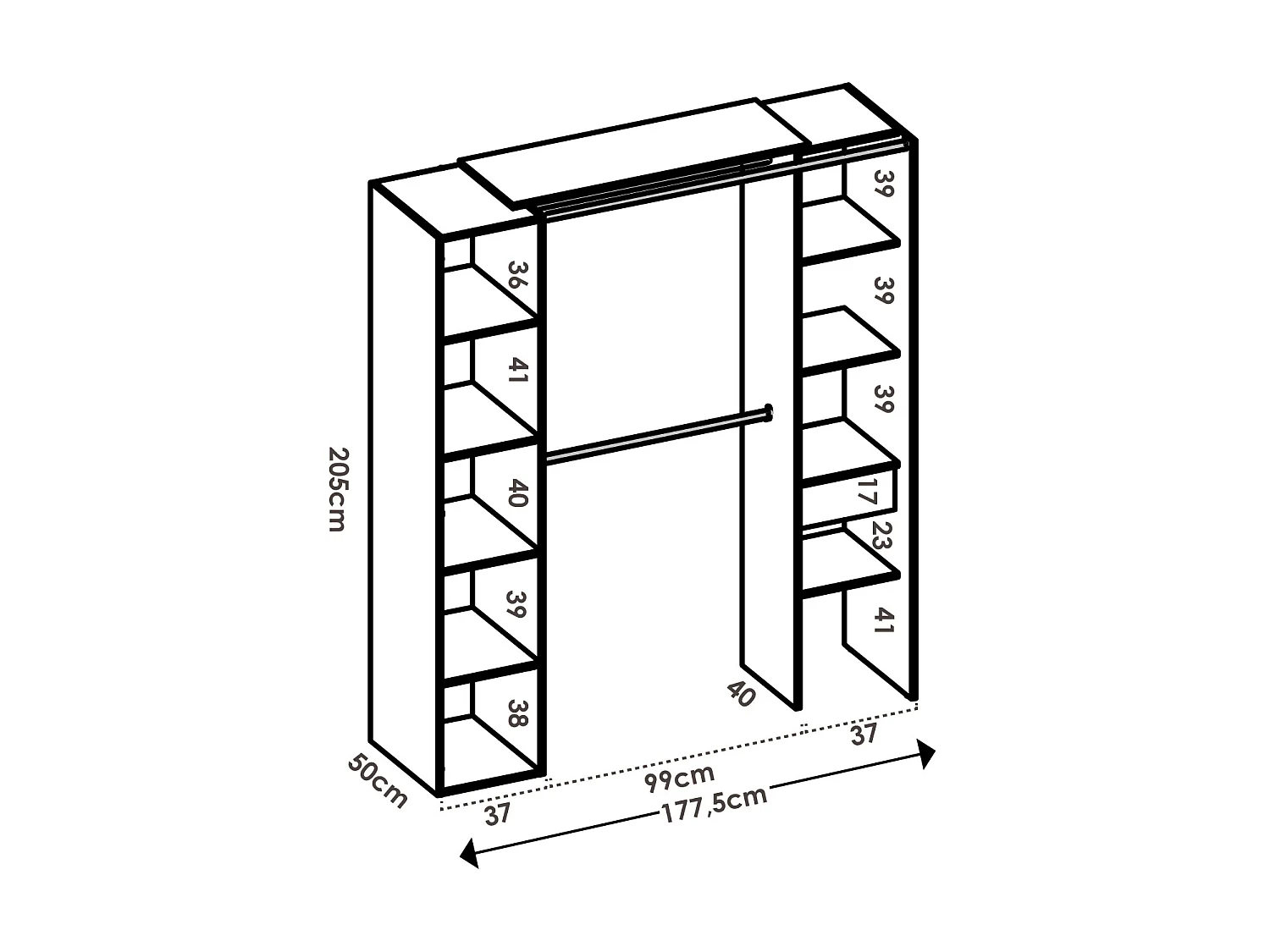 205cm

36

41

40

39

38

39

39

39

17

23

41

40

50cm

37

99cm

37

177,5cm