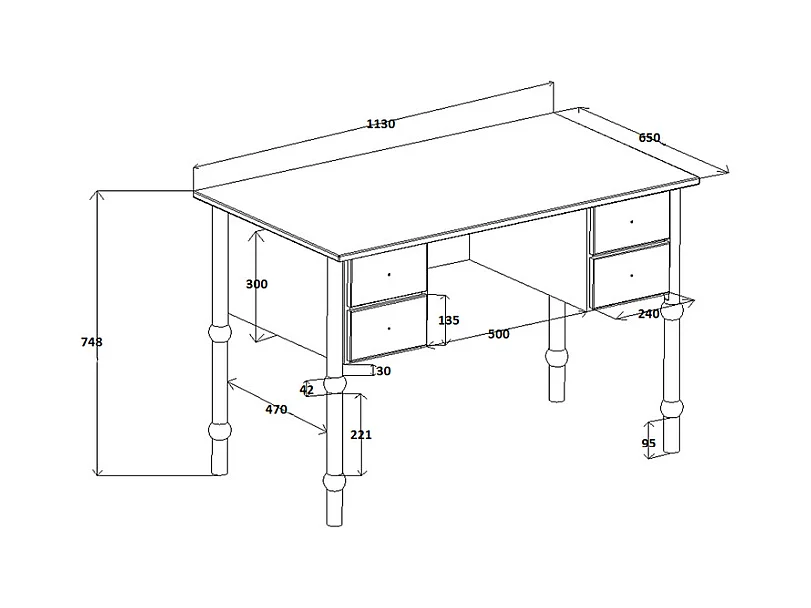 1130
650
743
300
135
500
240
30
42
470
221
95