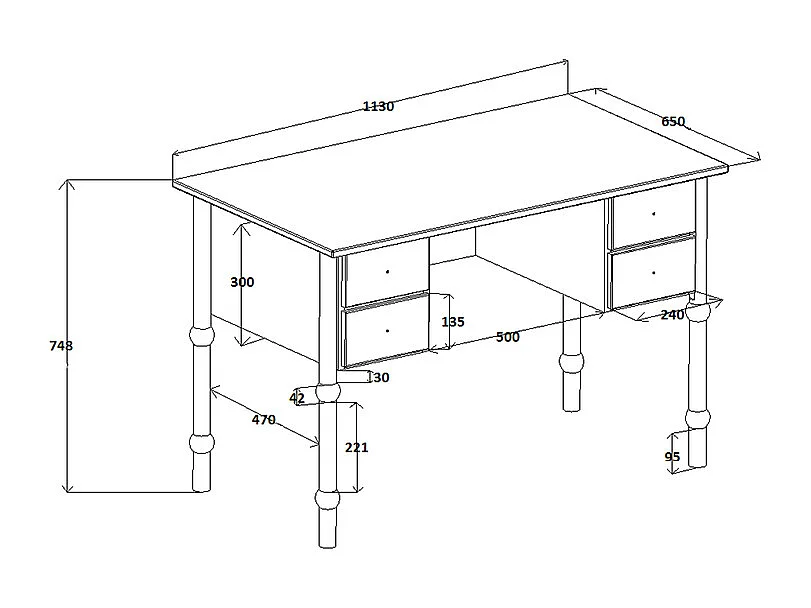 1130
650
748
300
135
500
240
130
42
470
221
95