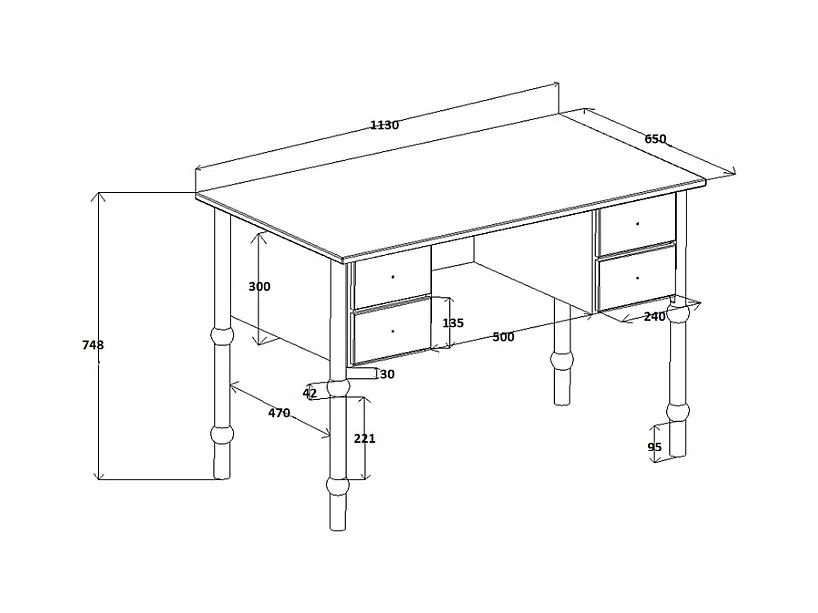 1130
650
748
300
135
500
240
30
42
470
221
95