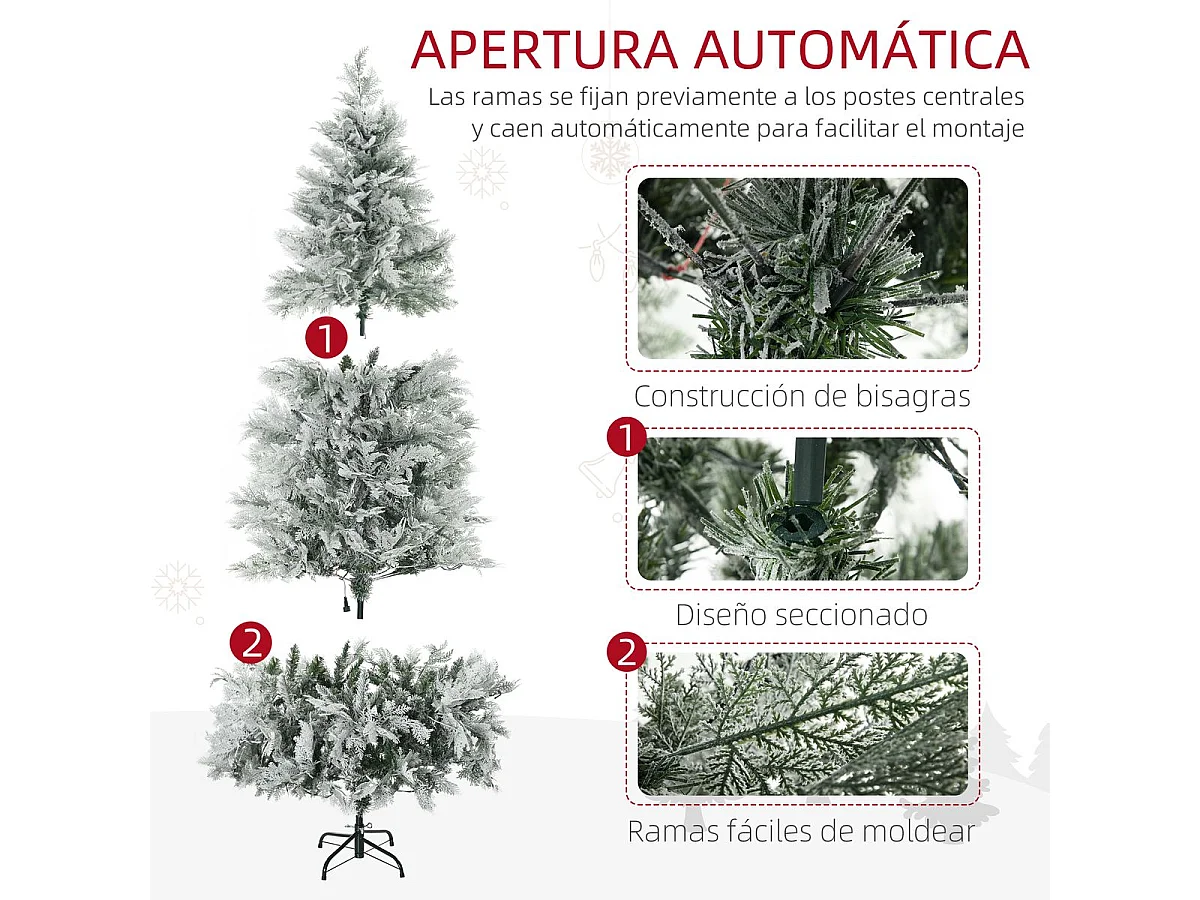 APERTURA AUTOMÁTICA

Las ramas se fijan previamente a los postes centrales y caen automáticamente para facilitar el montaje

1

2

Construcción de bisagras

1

Diseño seccionado

2

Ramas fáciles de moldear