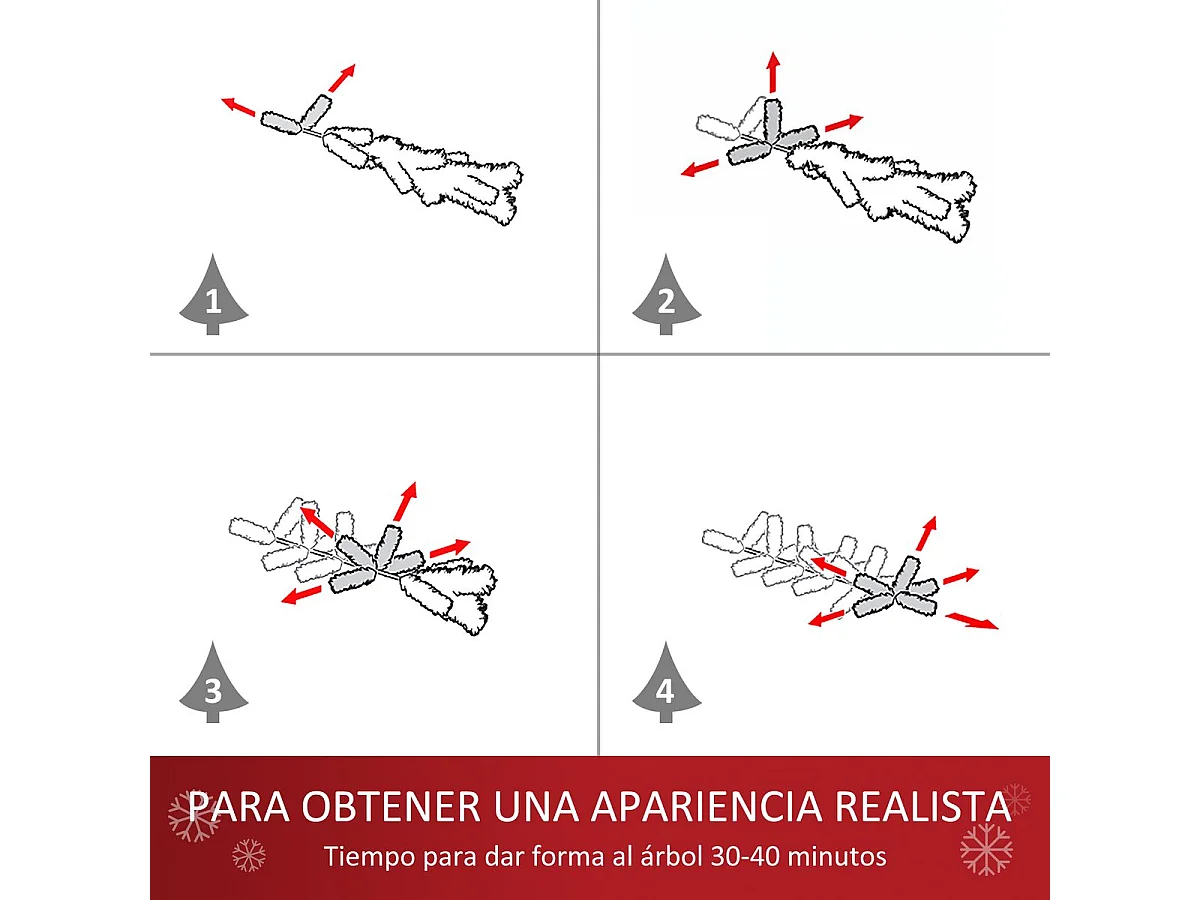 1

2

3

4

PARA OBTENER UNA APARIENCIA REALISTA
Tiempo para dar forma al árbol 30-40 minutos