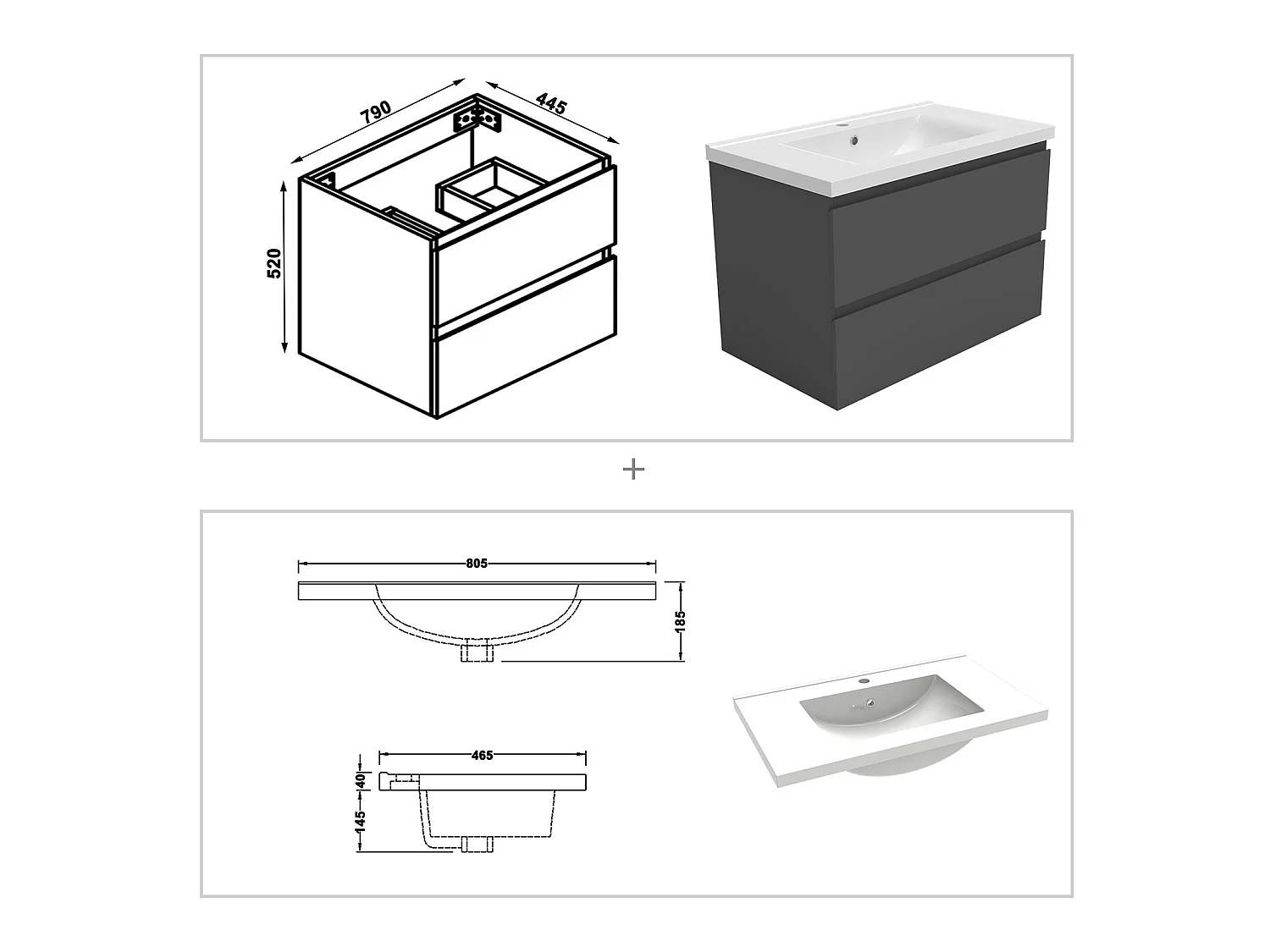 790
445
520

+

805
185

465
40
145