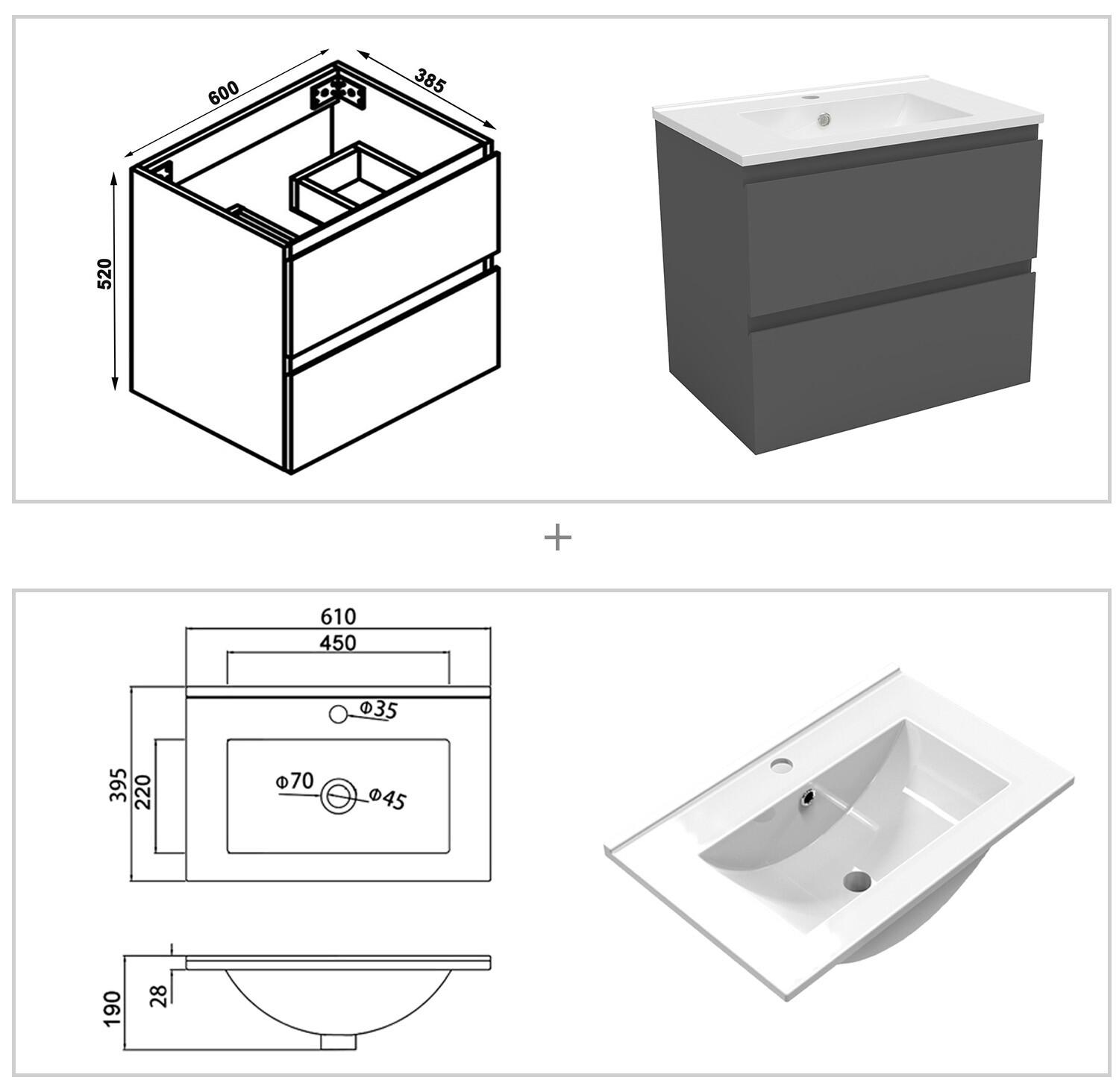 600
385
520

+

610
450
Φ35
395
220
Φ70
Φ45
190
28