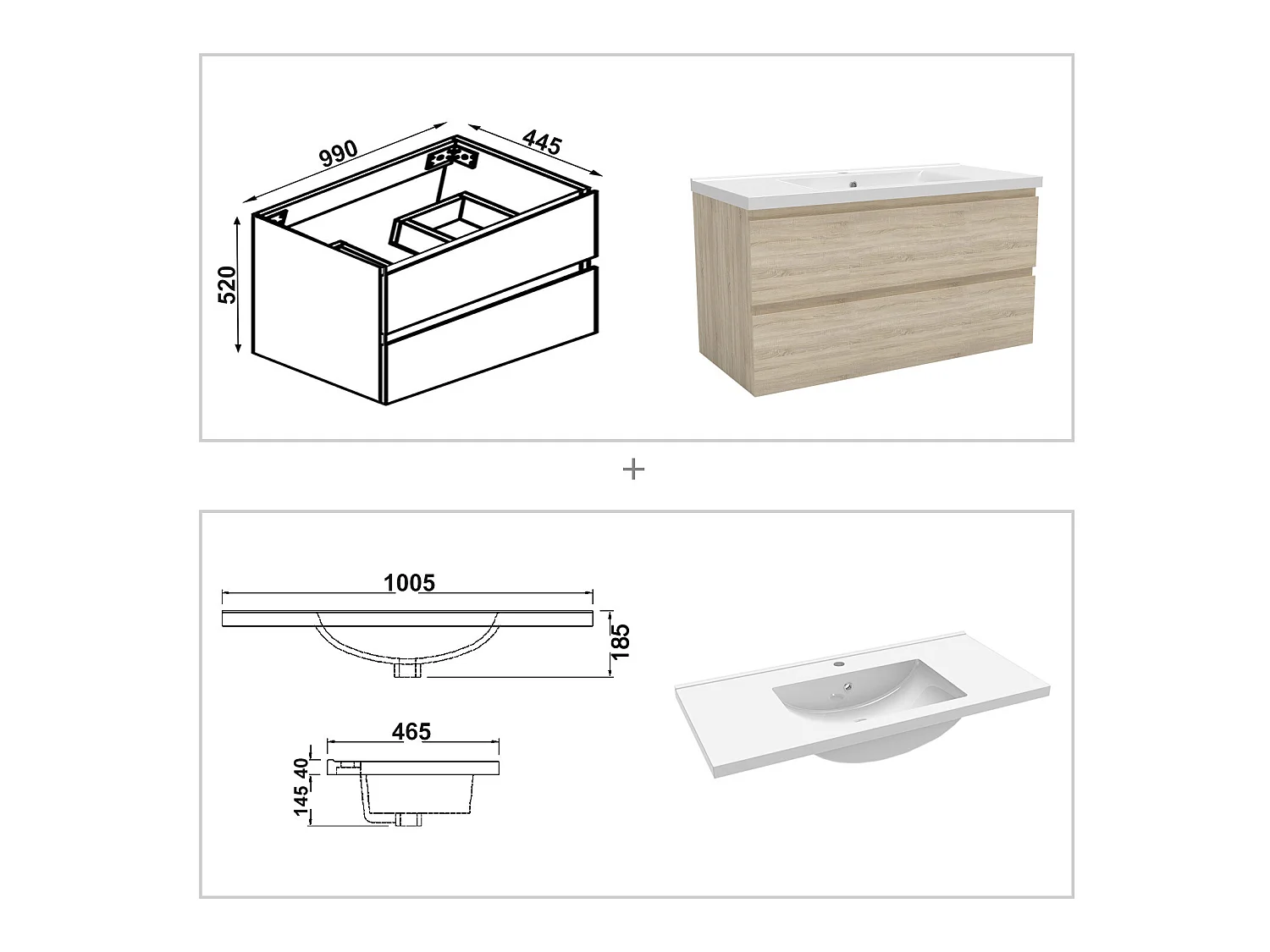 990
445
520

+

1005
185
465
40
145