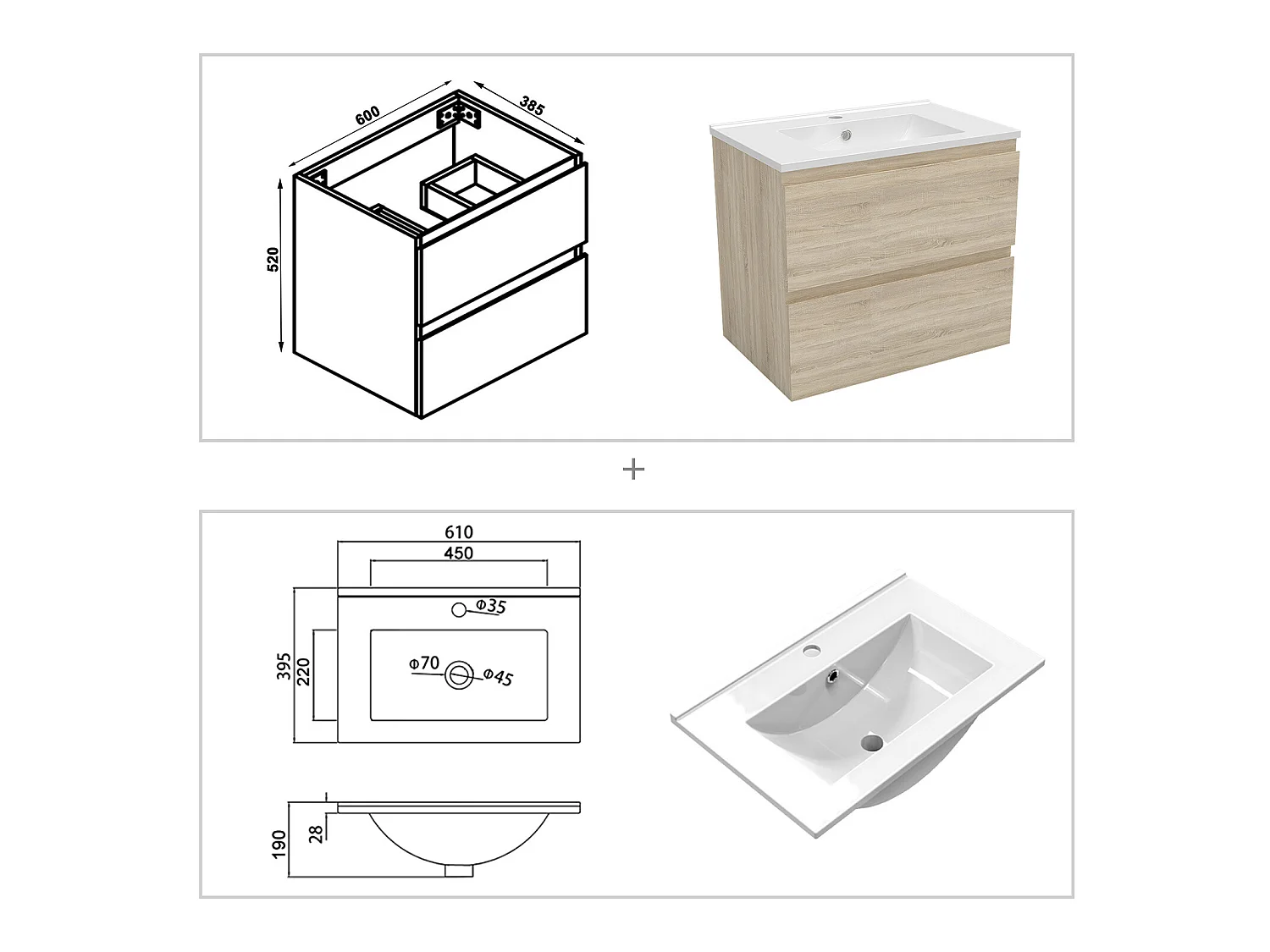 600
385
520

+

610
450
Φ35
395
220
Φ70
Φ45
190
28