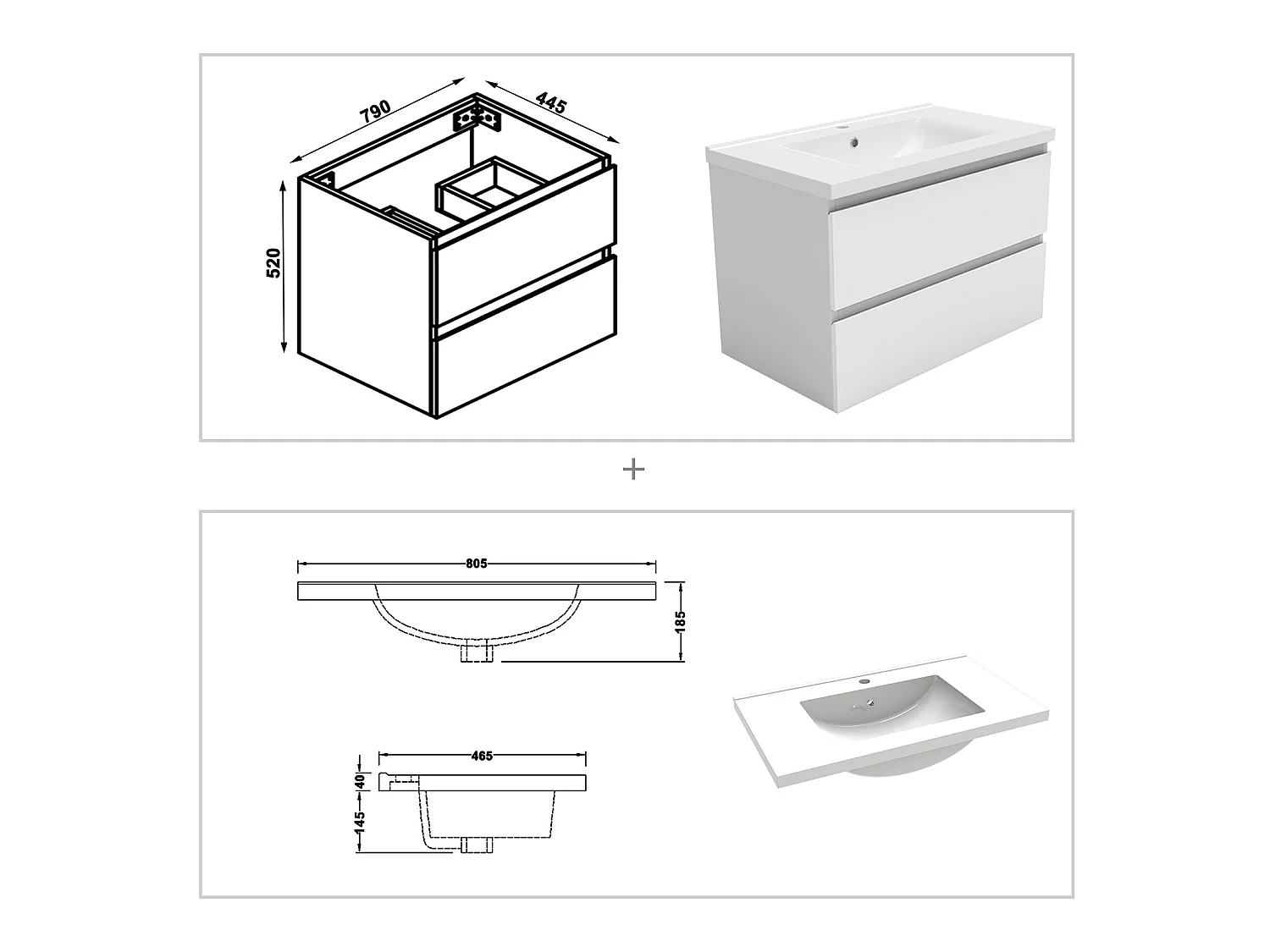 790
445
520

+

805
185
465
40
145