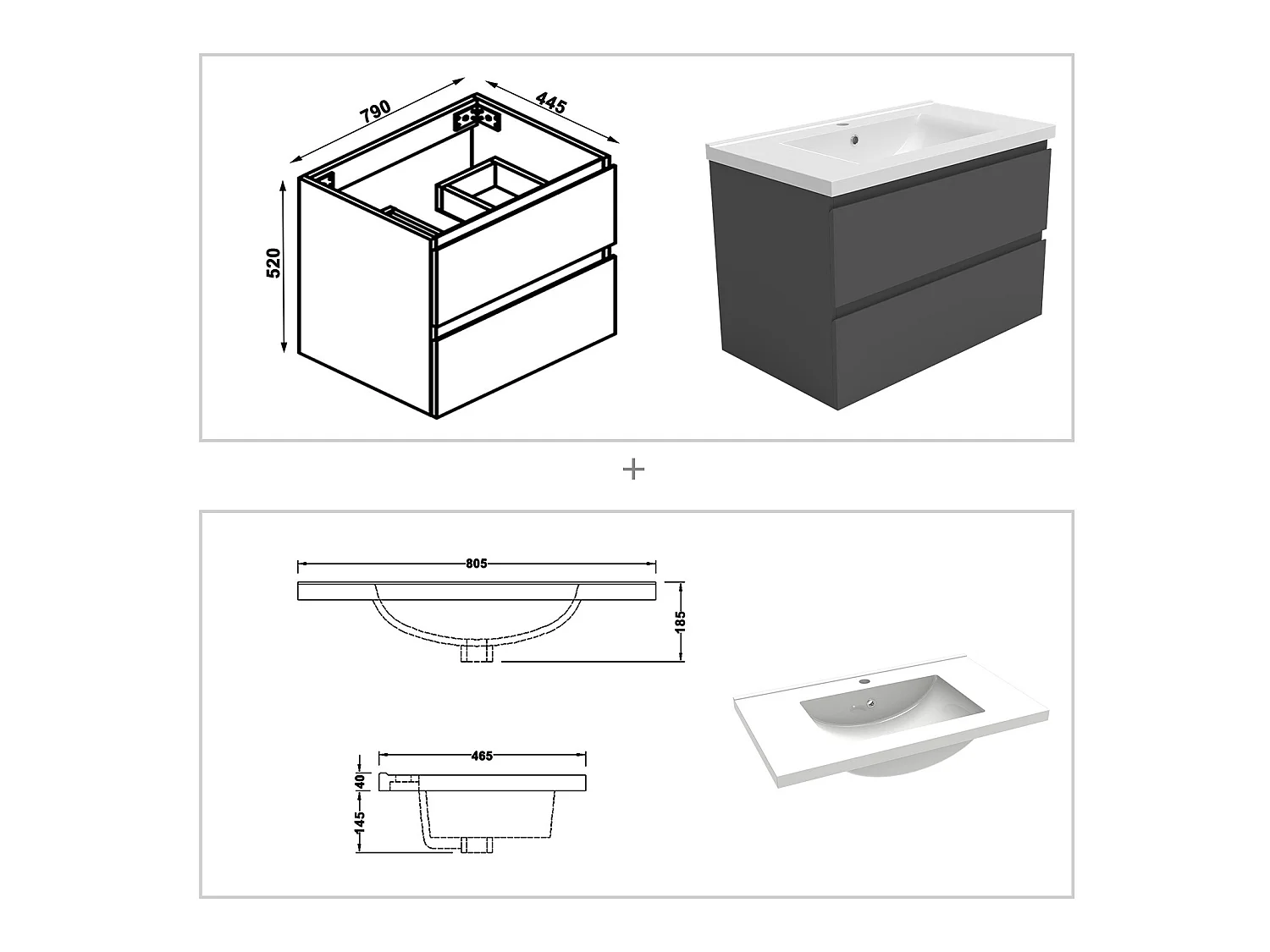 790

445

520

+

805

185

465

40

145