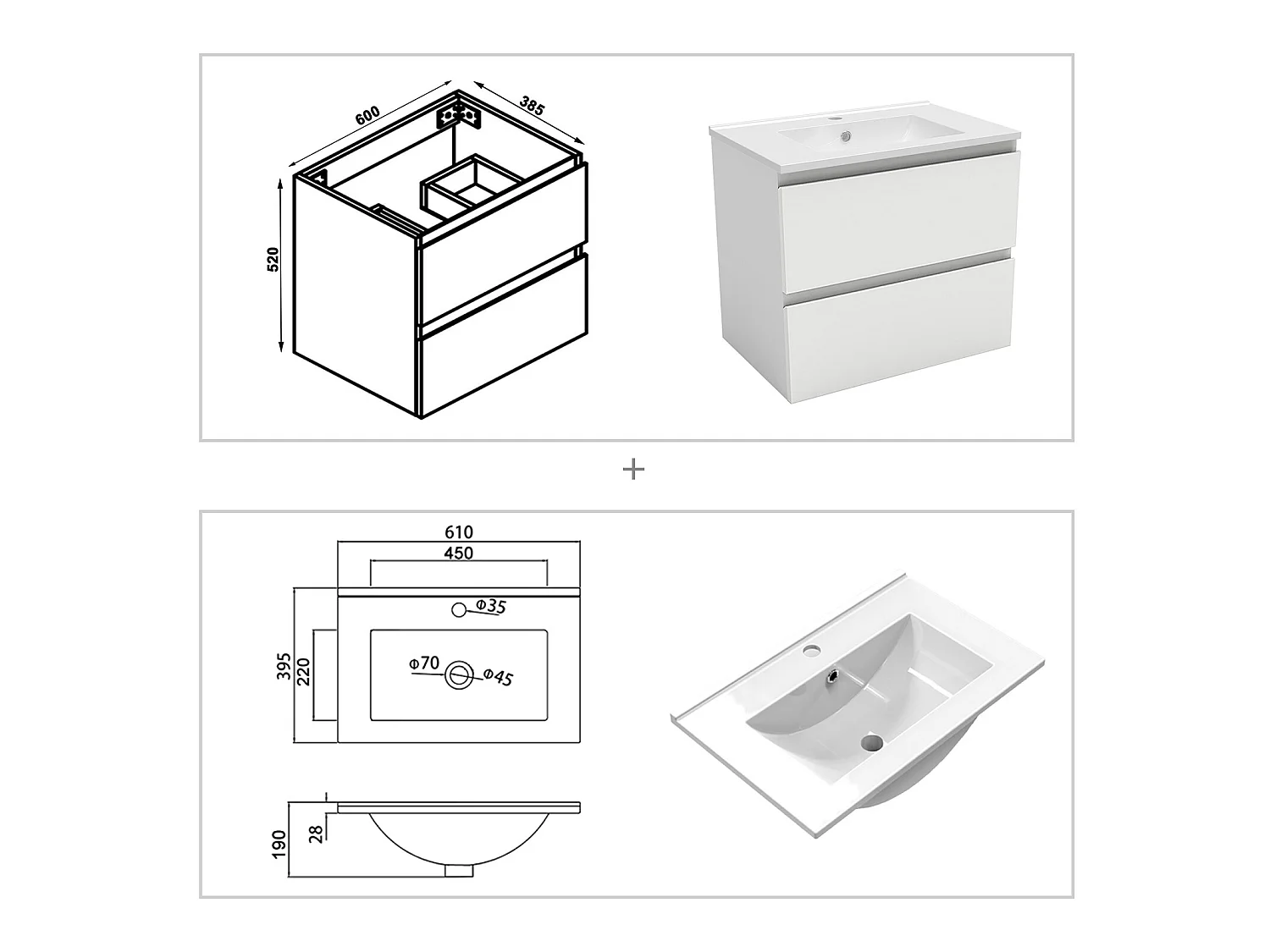 600
385
520

+

610
450
Φ35
395
220
Φ70
Φ45
190
28