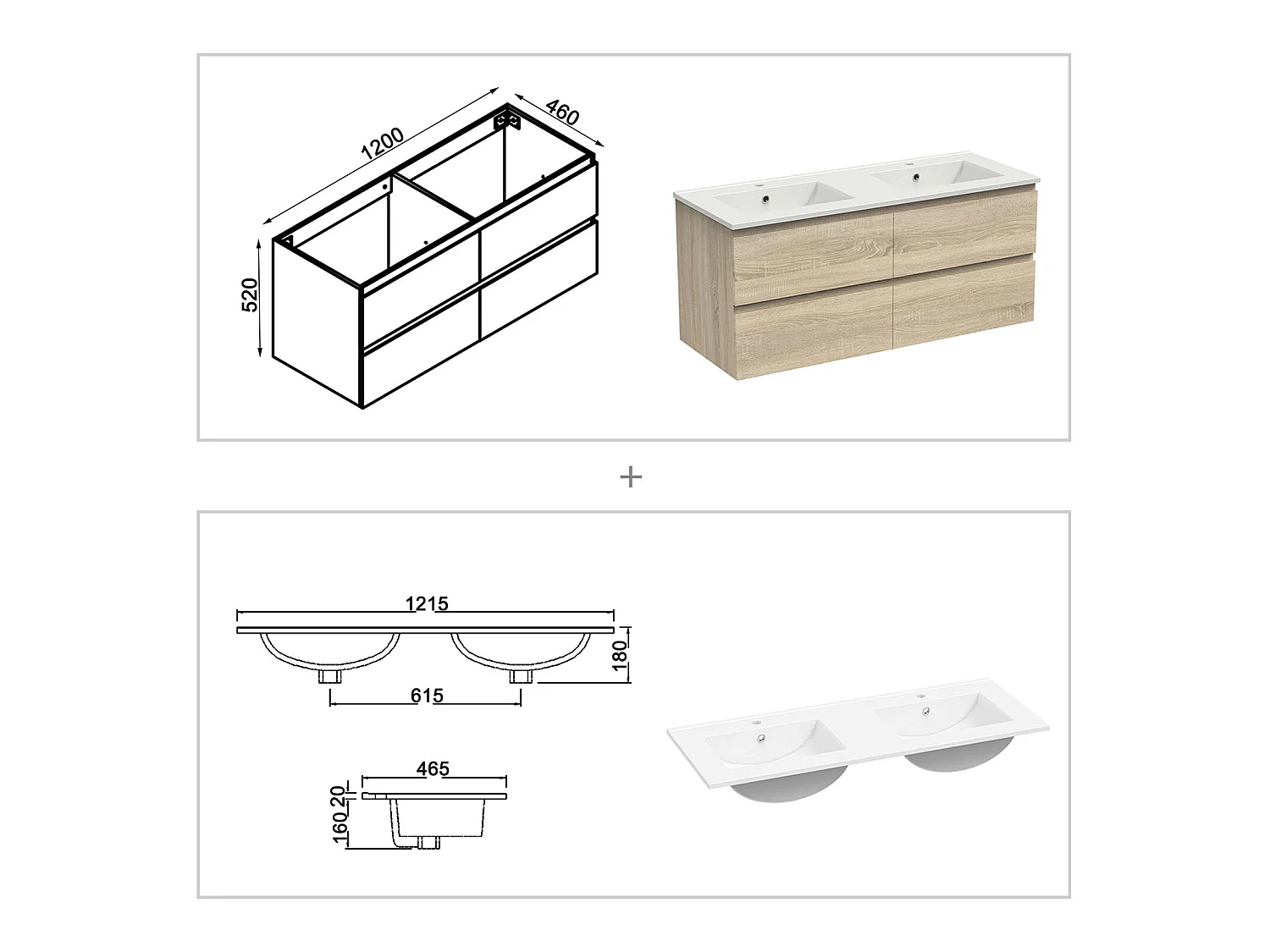 1200
460
520

+

1215
180
615
465
20
160