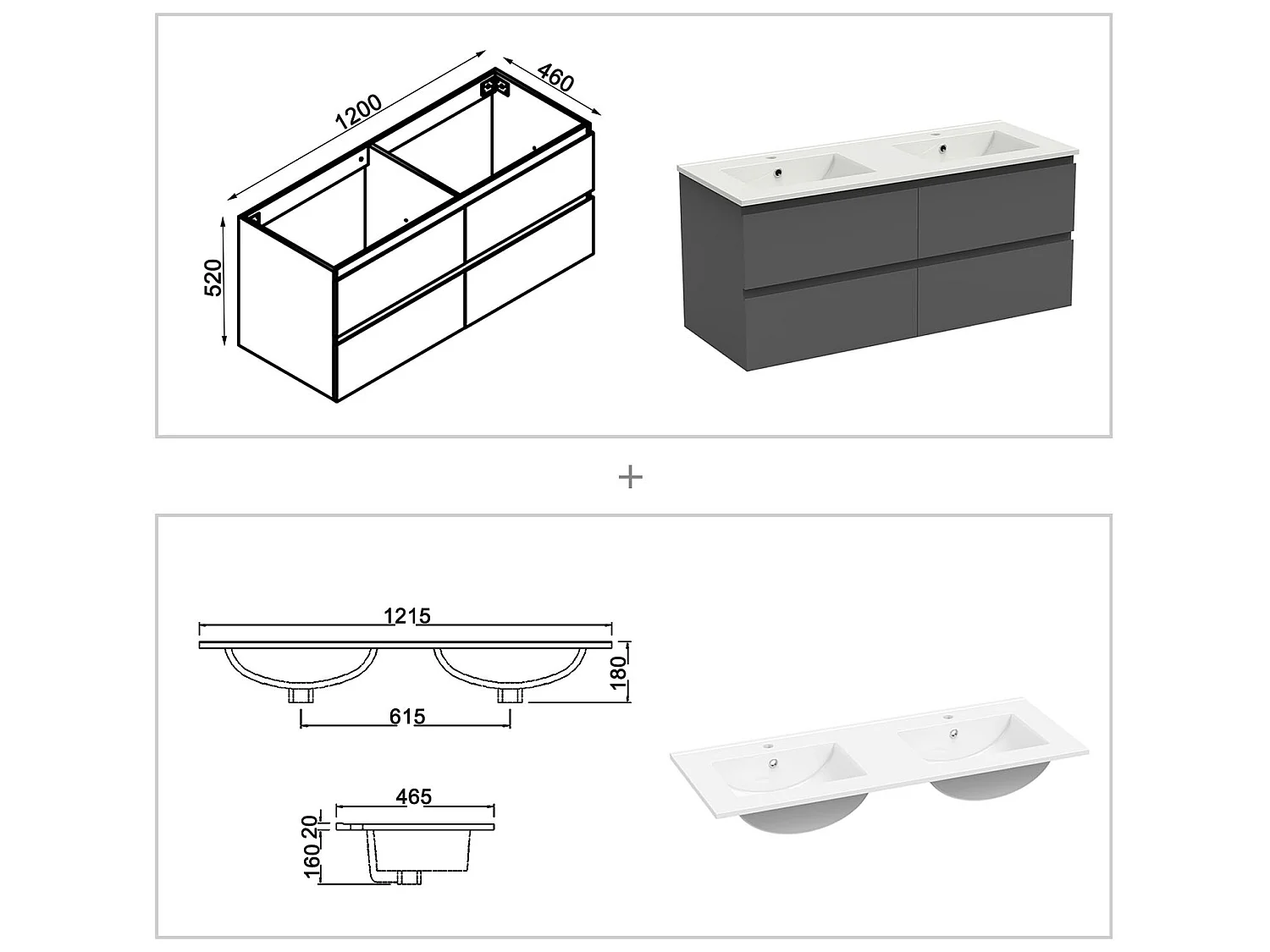 1200
460
520

+

1215
180
615

465
20
160