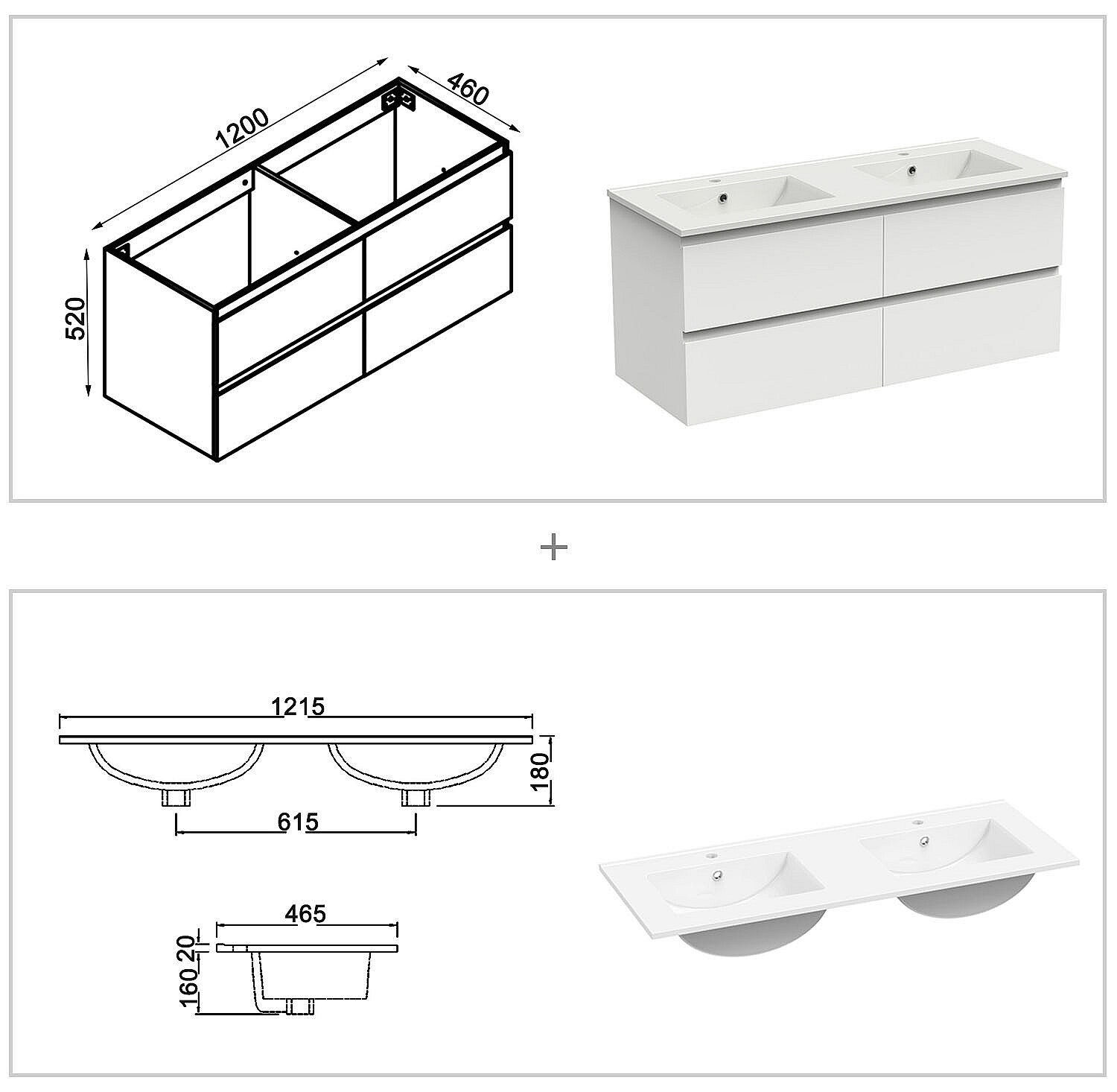 1200
460
520

+

1215
180
615
465
20
160