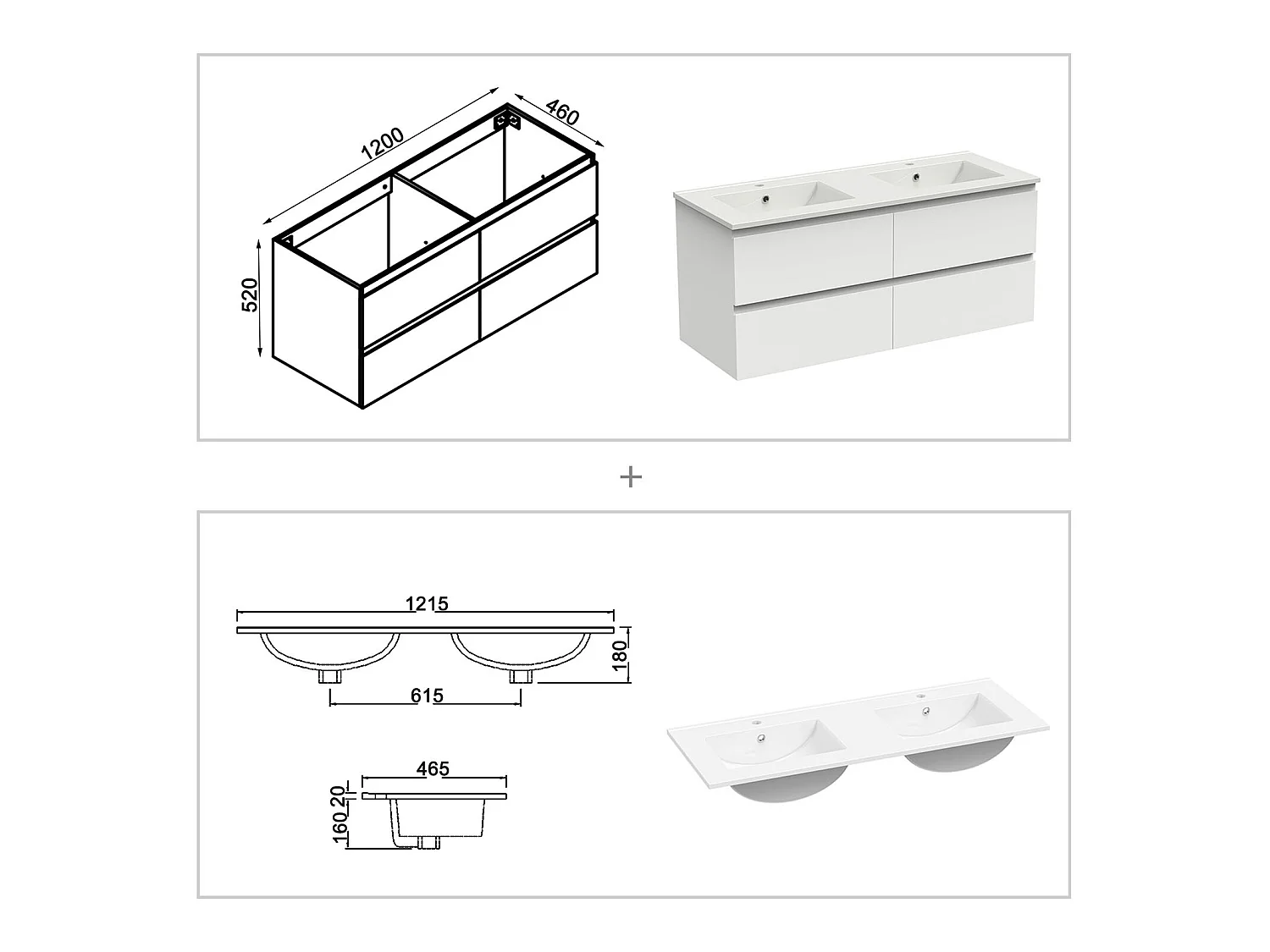 1200
460
520

+

1215
180
615
465
20
160