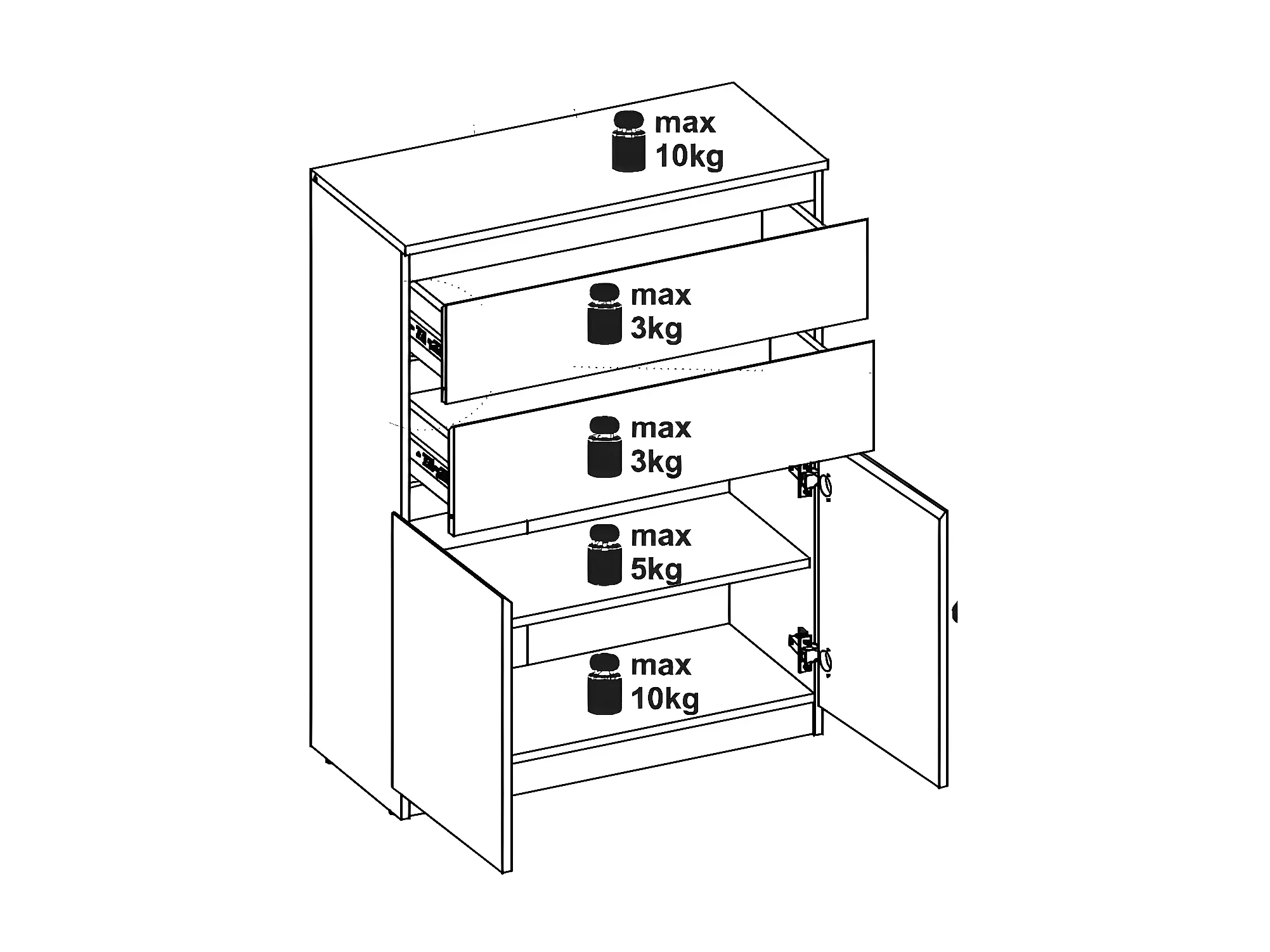 max
10kg

max
3kg

max
3kg

max
5kg

max
10kg