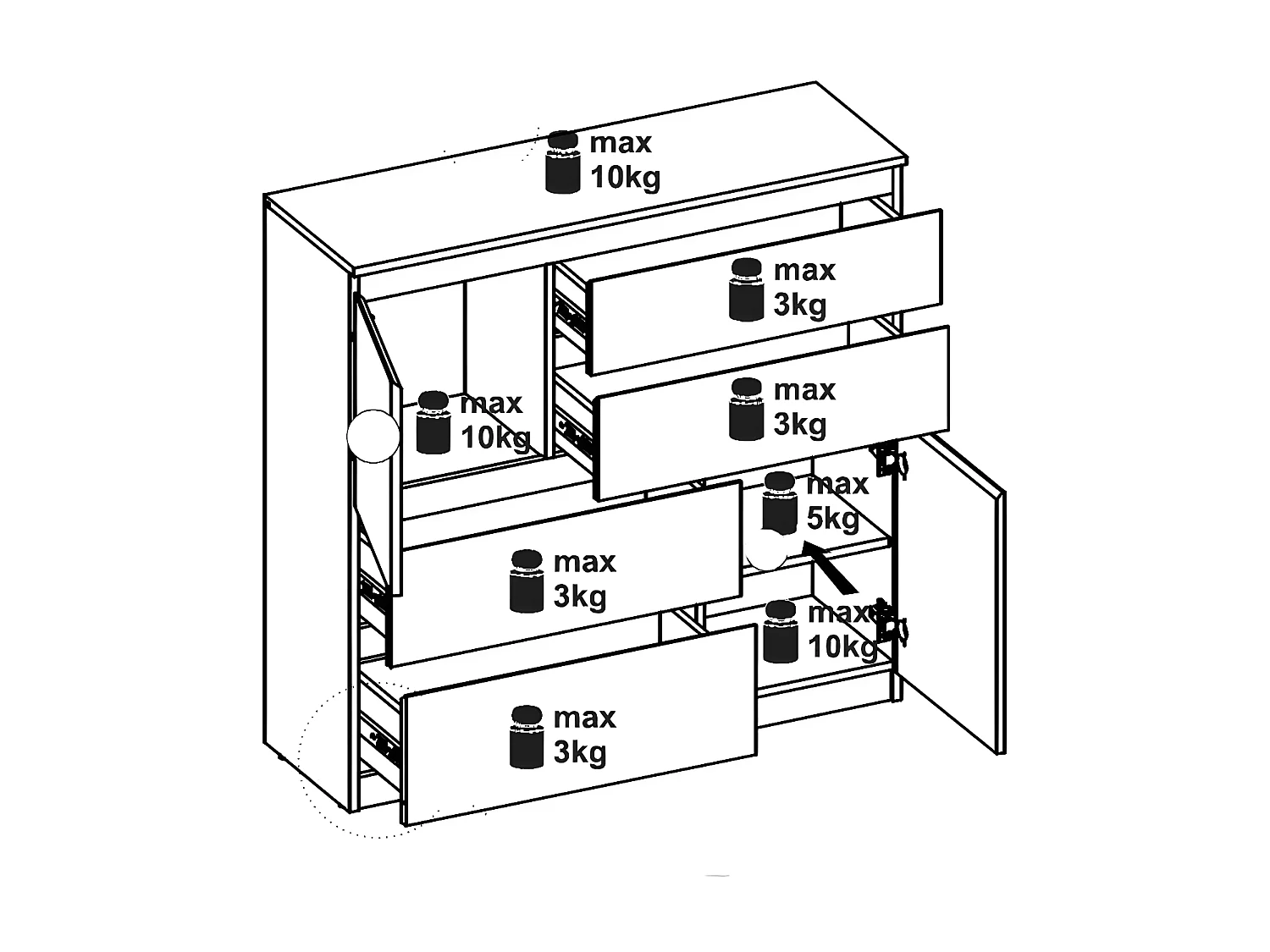 max 10kg

max 3kg

max 10kg

max 3kg

max 5kg

max 3kg

max 10kg

max 3kg