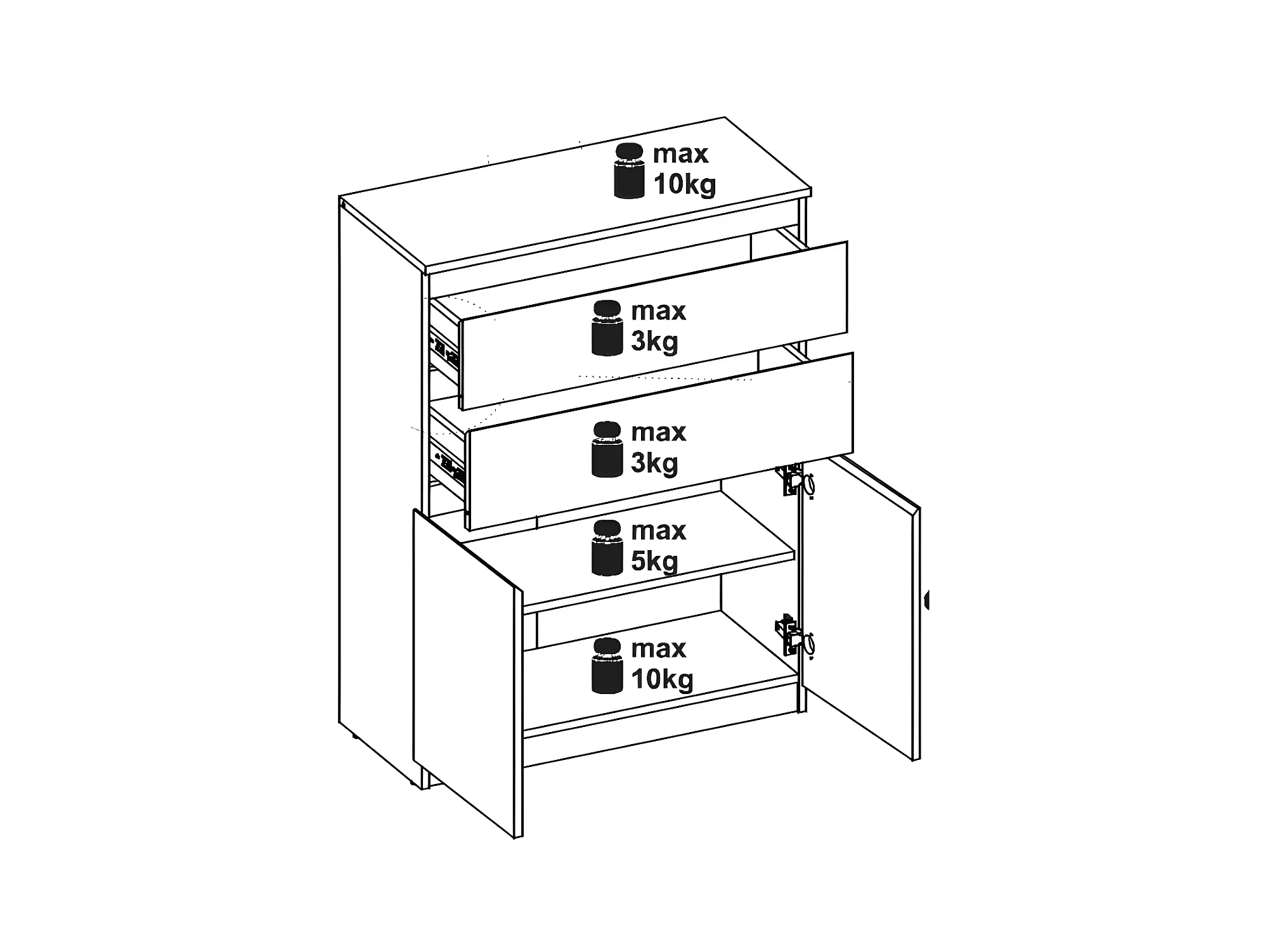 max
10kg

max
3kg

max
3kg

max
5kg

max
10kg