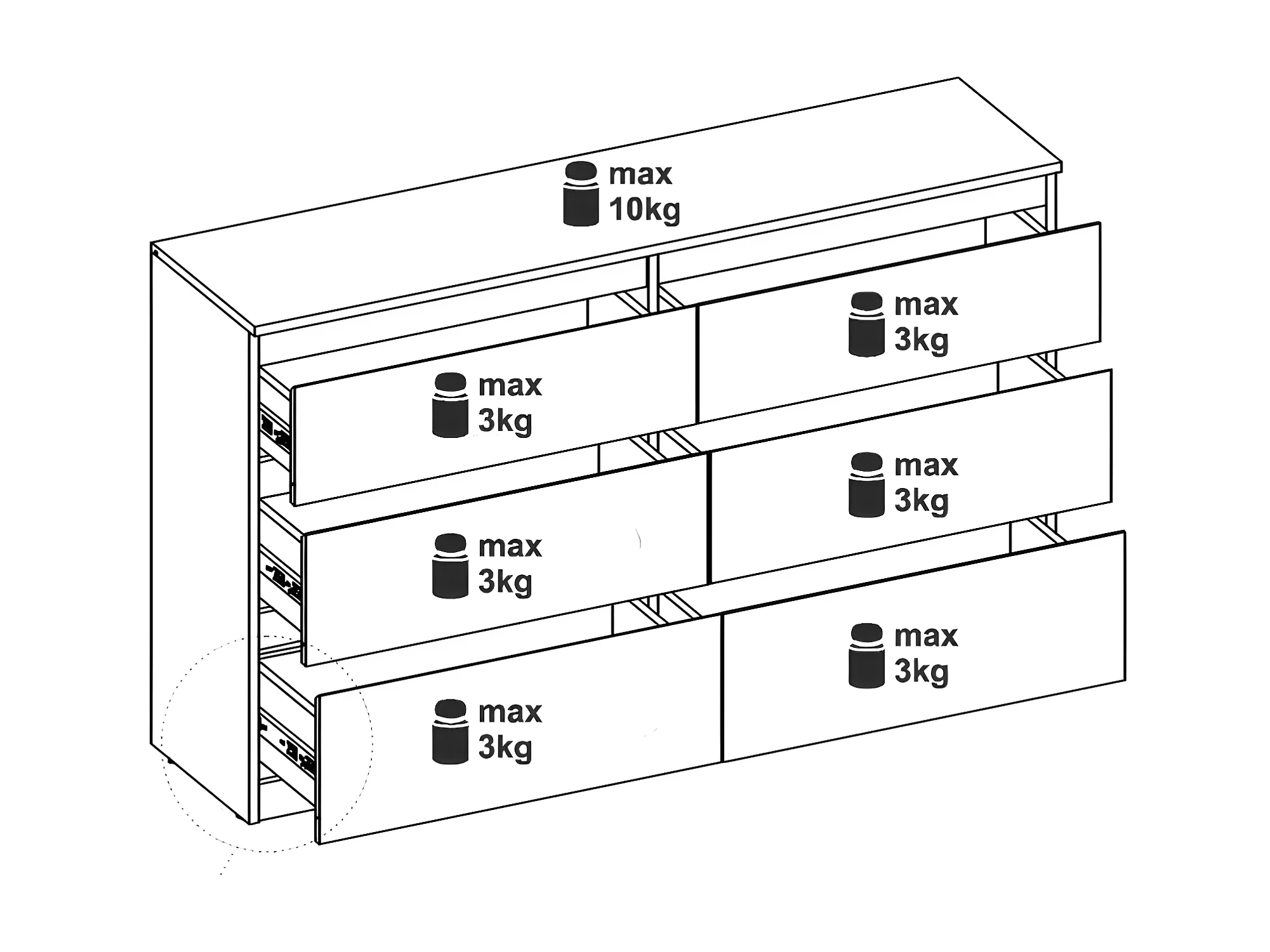 max
10kg

max
3kg

max
3kg

max
3kg

max
3kg

max
3kg

max
3kg