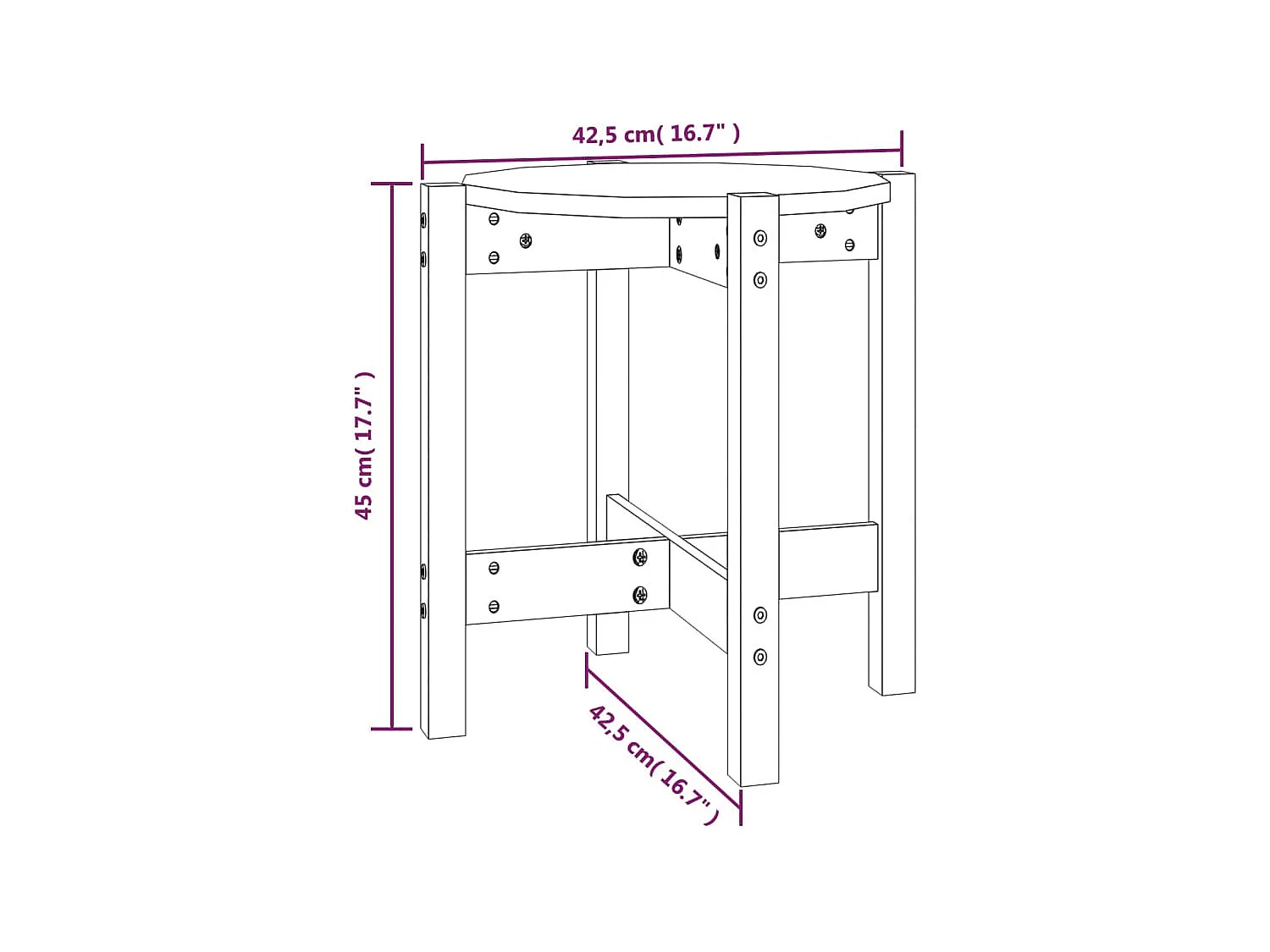 42,5 cm( 16.7" )

45 cm( 17.7" )

42,5 cm( 16.7" )