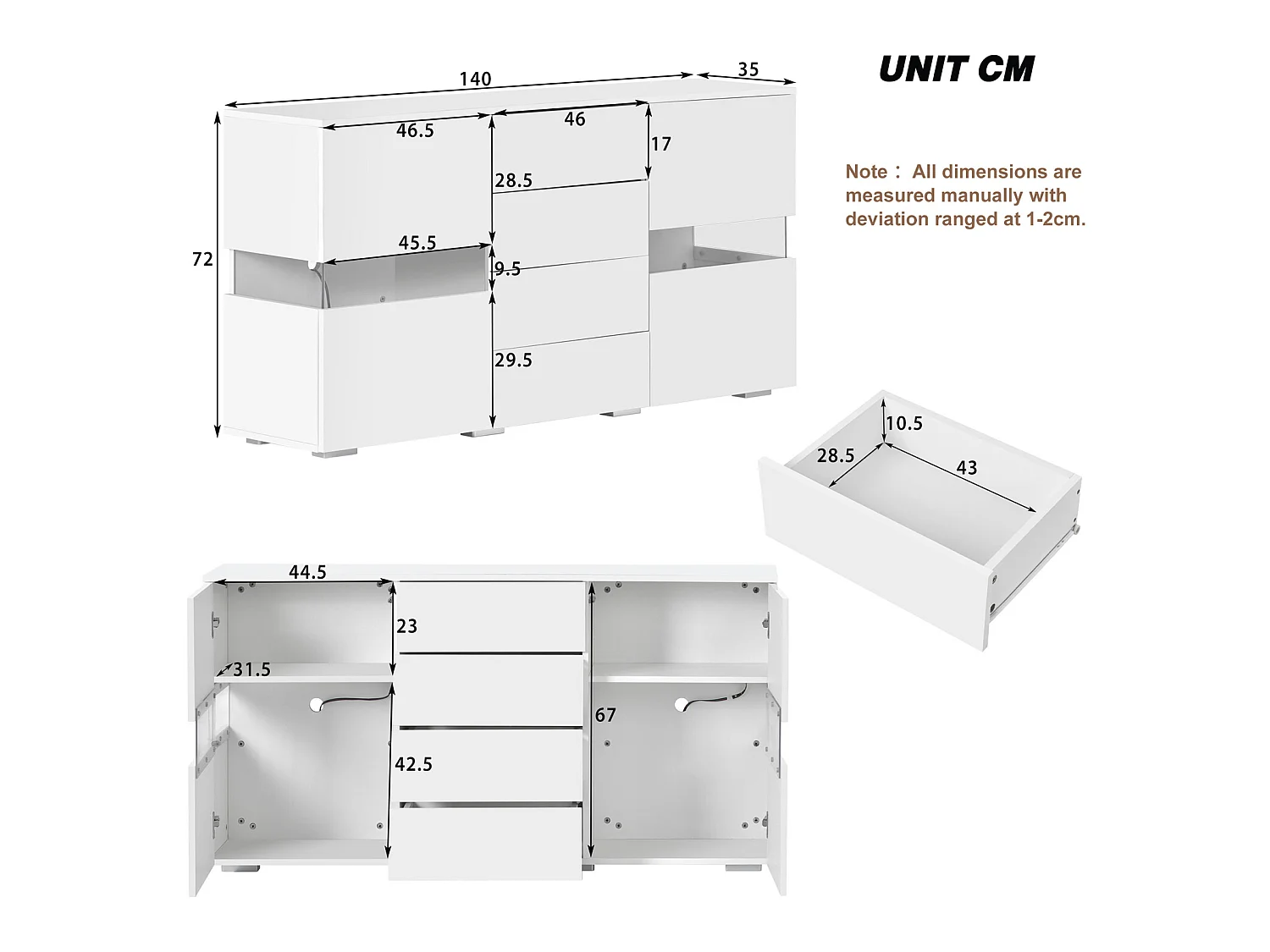 140

35

UNIT CM

46.5

46

17

28.5

Note： All dimensions are measured manually with deviation ranged at 1-2cm.

72

45.5

9.5

29.5

10.5

28.5

43

44.5

23

31.5

67

42.5