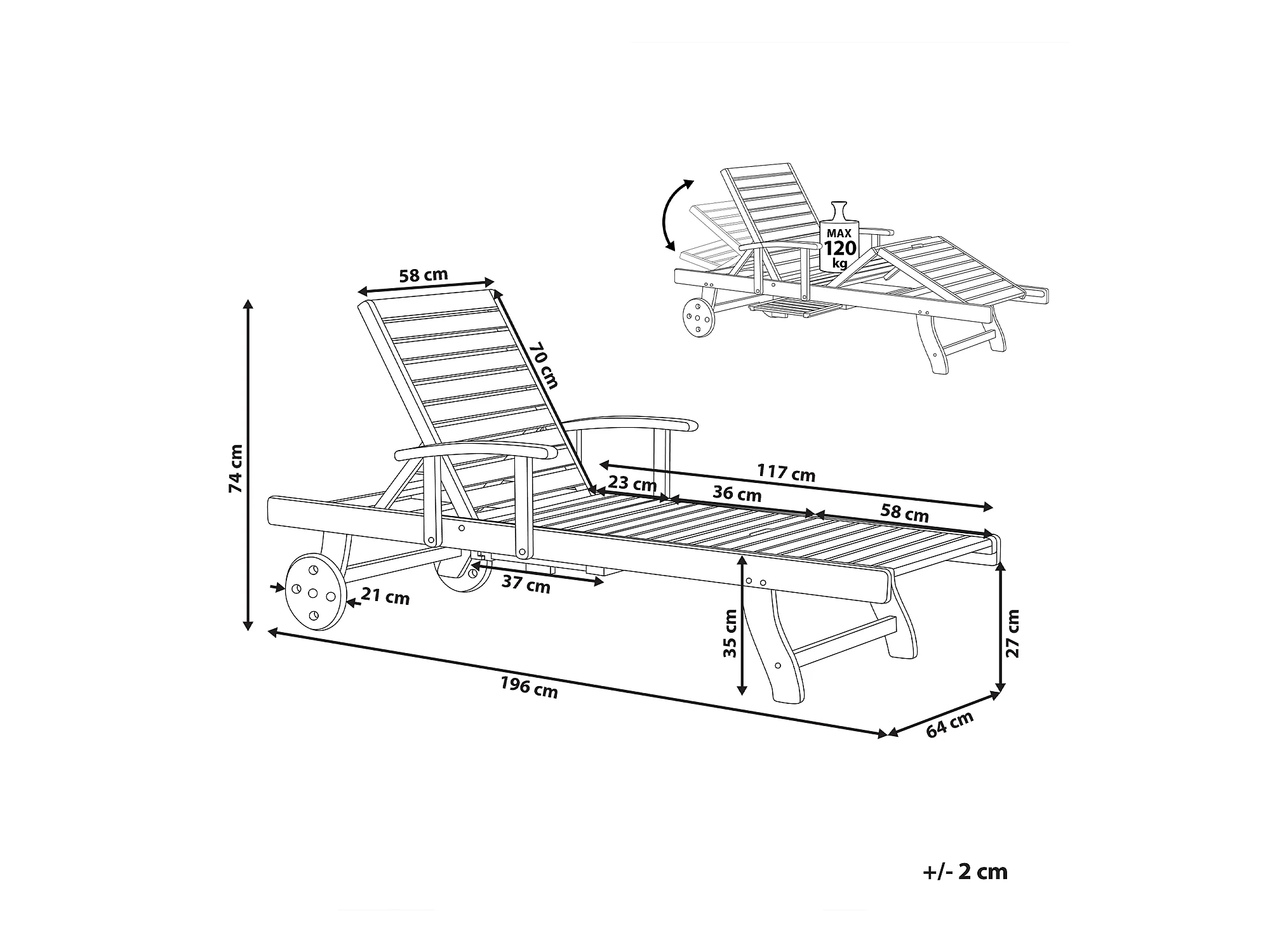 MAX
120
kg

58 cm

70 cm

74 cm

117 cm

23 cm

36 cm

58 cm

37 cm

21 cm

35 cm

27 cm

196 cm

64 cm

+/- 2 cm