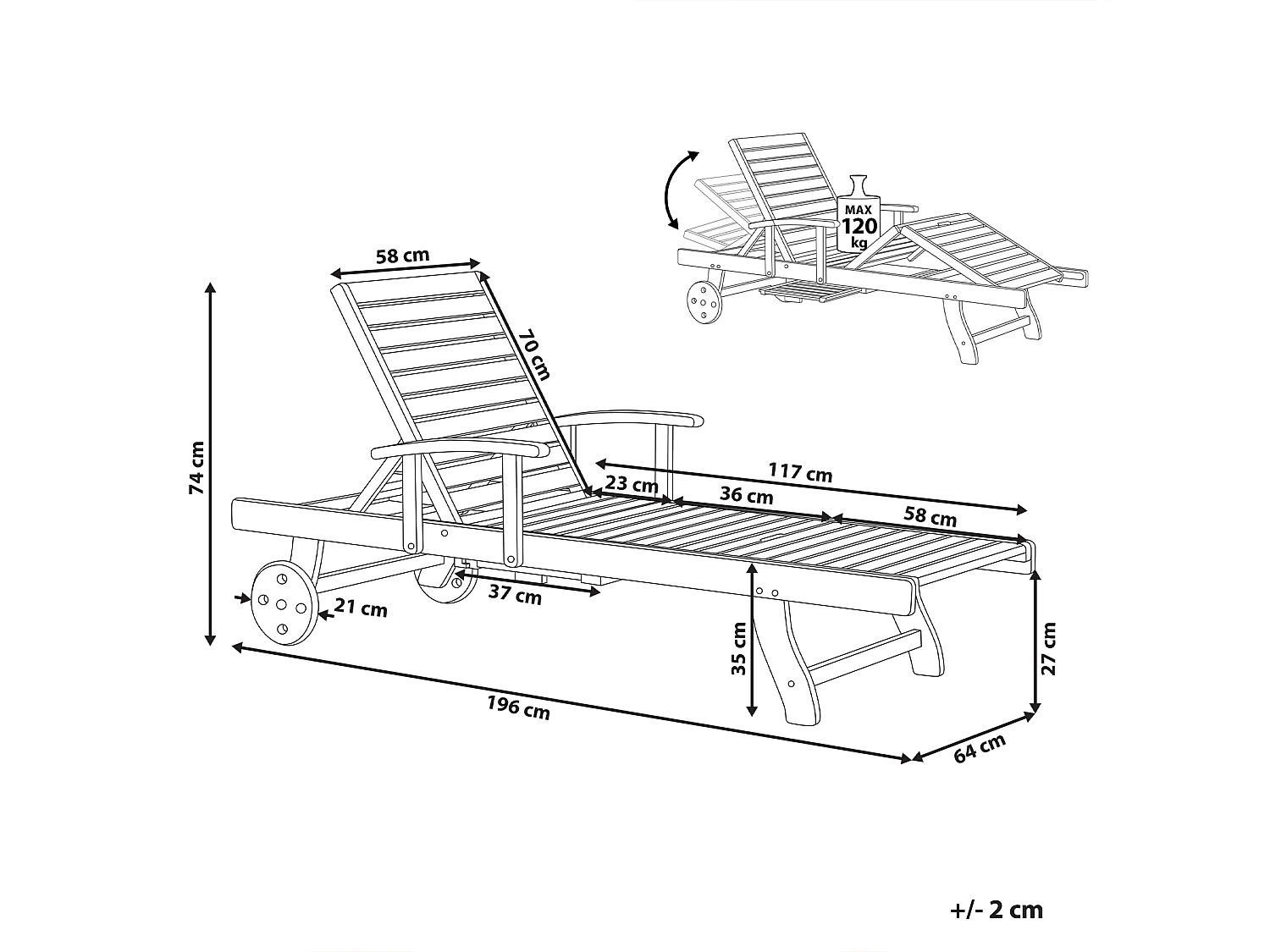 MAX
120
kg

58 cm
70 cm
74 cm
117 cm
23 cm
36 cm
58 cm
37 cm
21 cm
35 cm
27 cm
196 cm
64 cm

+/- 2 cm