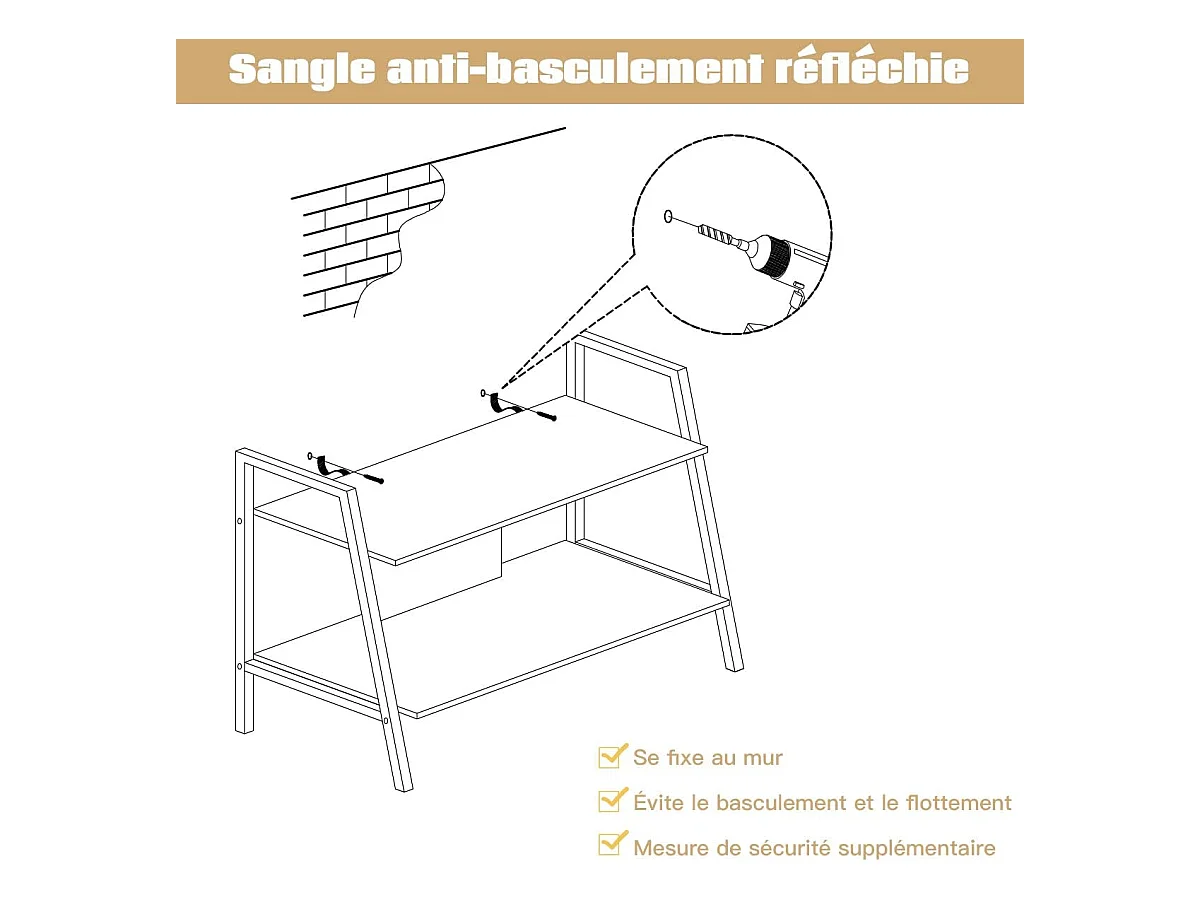 Sangle anti-basculement réfléchie

Se fixe au mur

Évite le basculement et le flottement

Mesure de sécurité supplémentaire