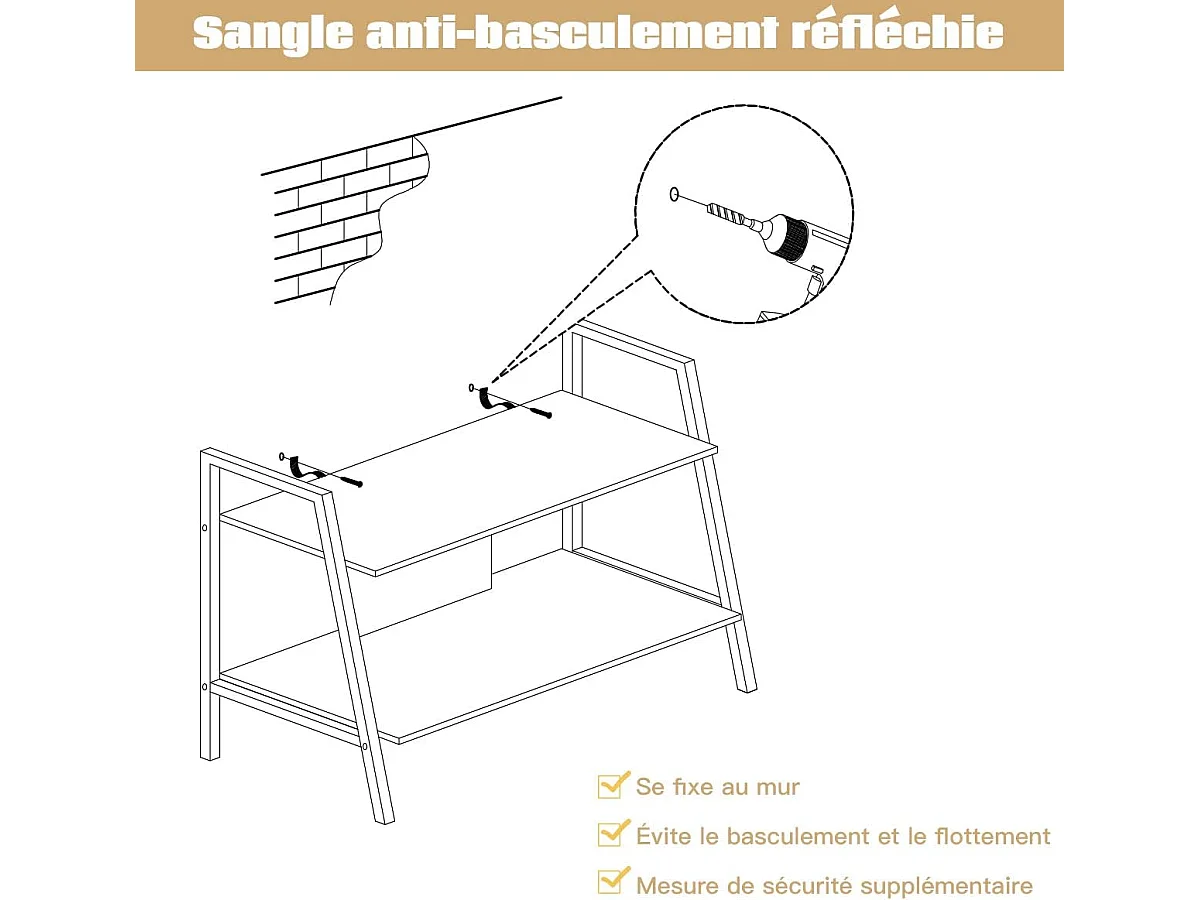 Sangle anti-basculement réfléchie

Se fixe au mur

Évite le basculement et le flottement

Mesure de sécurité supplémentaire