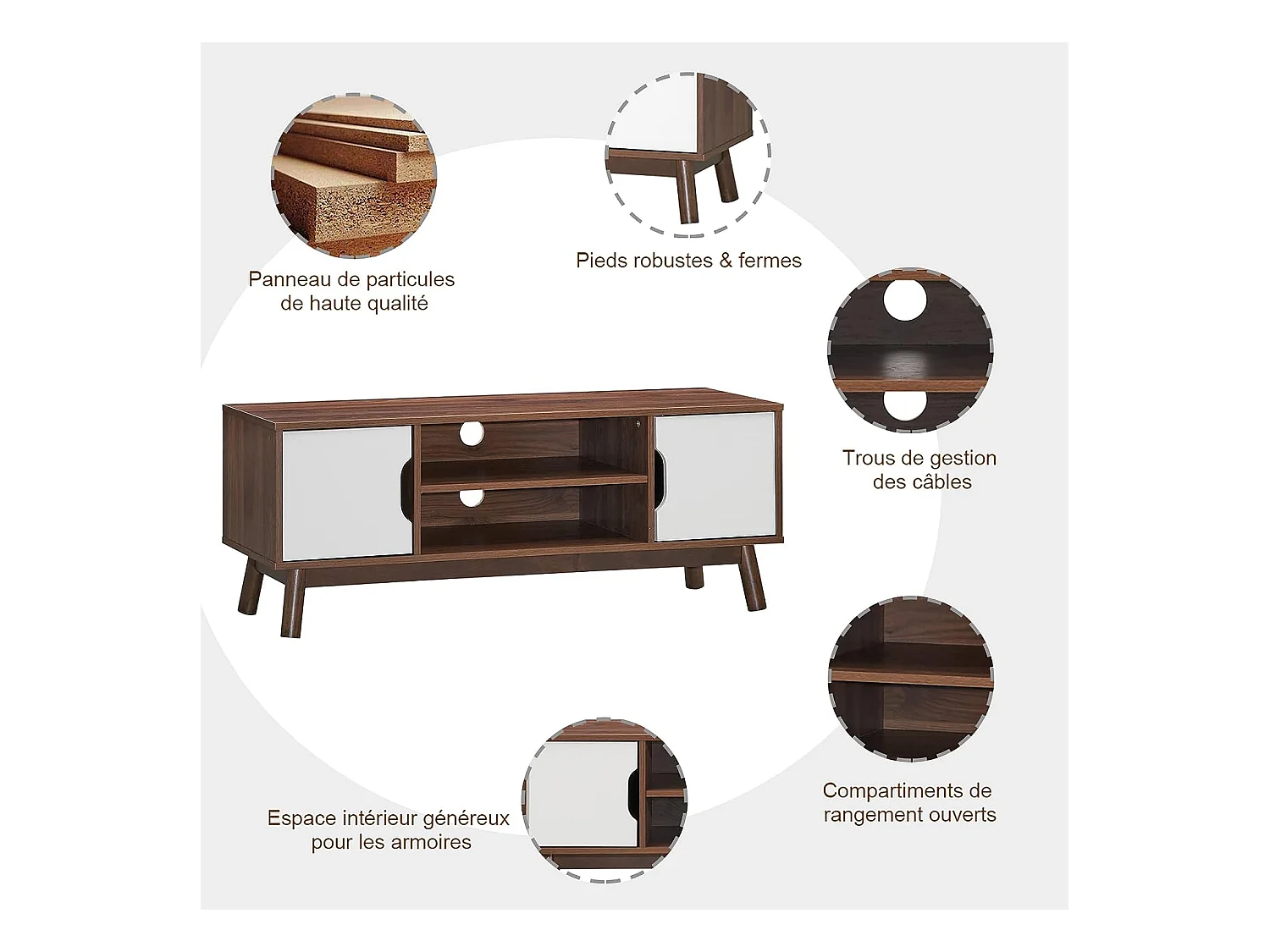 Panneau de particules de haute qualité

Pieds robustes & fermes

Trous de gestion des câbles

Compartiments de rangement ouverts

Espace intérieur généreux pour les armoires